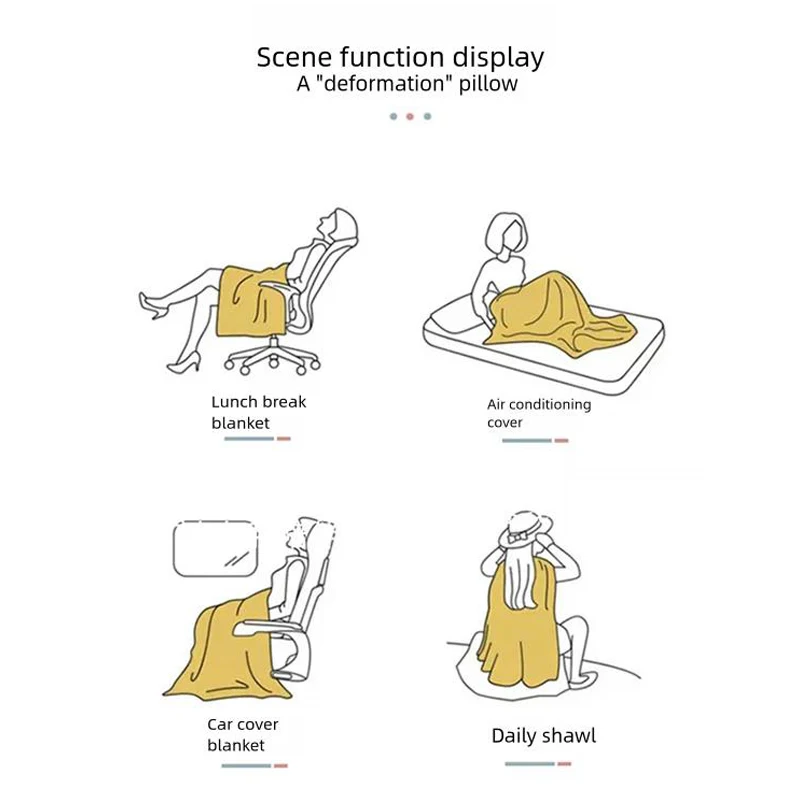 Scene function display
A "deformation" pillow

Lunch break blanket

Air conditioning cover

Car cover blanket

Daily shawl