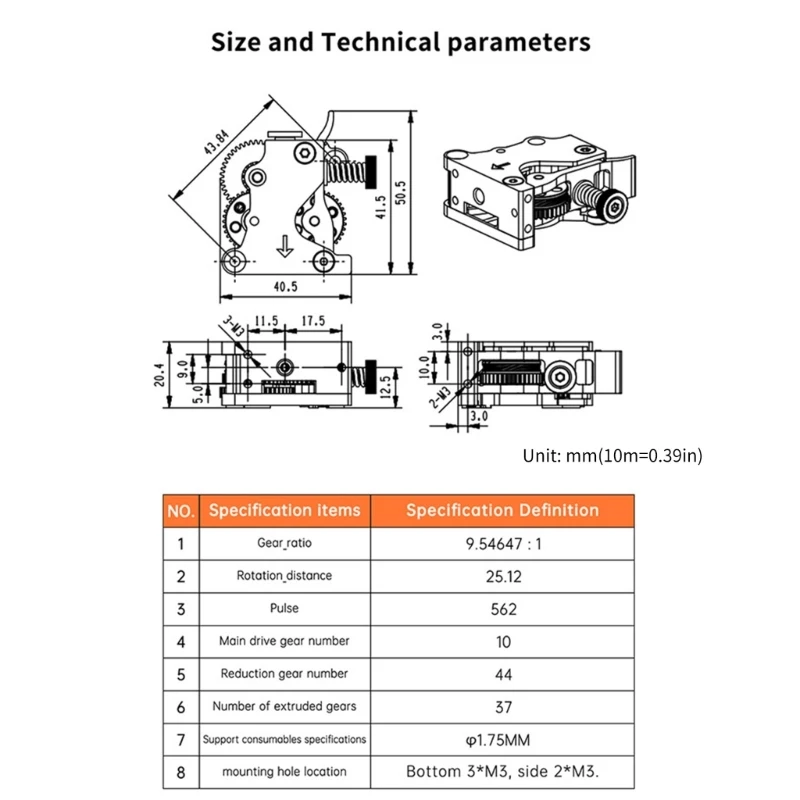 Size and Technical parameters

43.84
41.5
50.5
40.5

3-M3
11.5
17.5
20.4
9.0
5.0
12.5

3.0
10.0
2-M3
3.0

Unit: mm(10m=0.39in)

| NO. | Specification items | Specification Definition |
|---|---|---|
| 1 | Gear_ratio | 9.54647 : 1 |
| 2 | Rotation_distance | 25.12 |
| 3 | Pulse | 562 |
| 4 | Main drive gear number | 10 |
| 5 | Reduction gear number | 44 |
| 6 | Number of extruded gears | 37 |
| 7 | Support consumables specifications | φ1.75MM |
| 8 | mounting hole location | Bottom 3*M3, side 2*M3. |