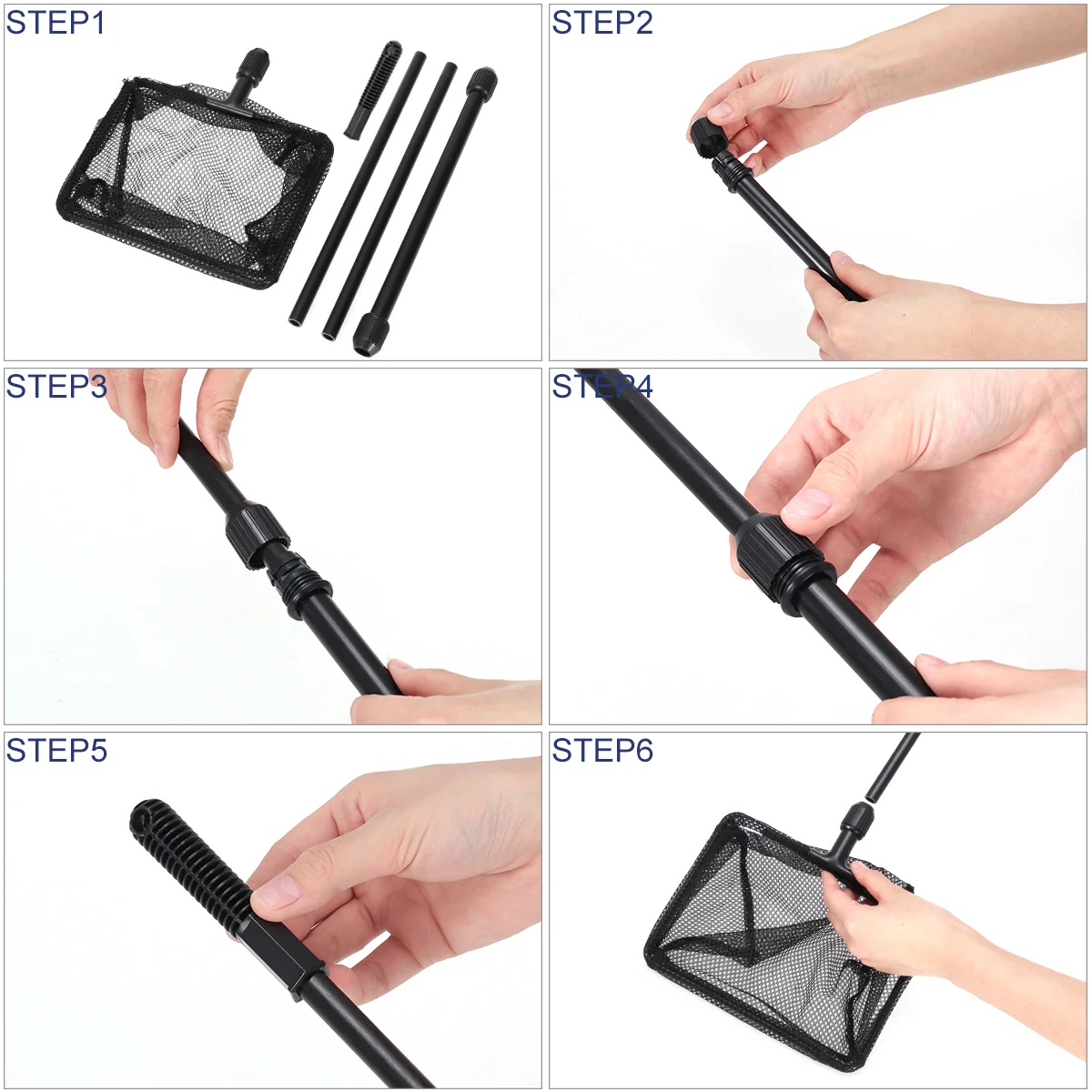 STEP1

STEP2

STEP3

STEP4

STEP5

STEP6