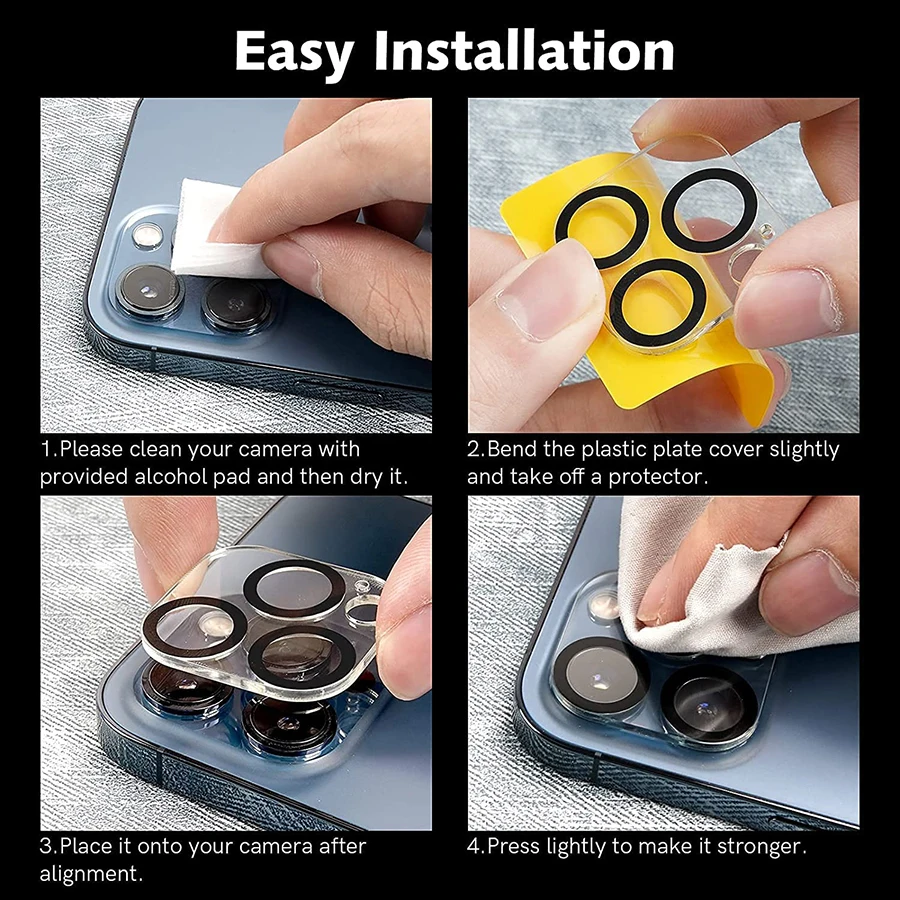 Easy Installation

1.Please clean your camera with provided alcohol pad and then dry it.

2.Bend the plastic plate cover slightly and take off a protector.

3.Place it onto your camera after alignment.

4.Press lightly to make it stronger.