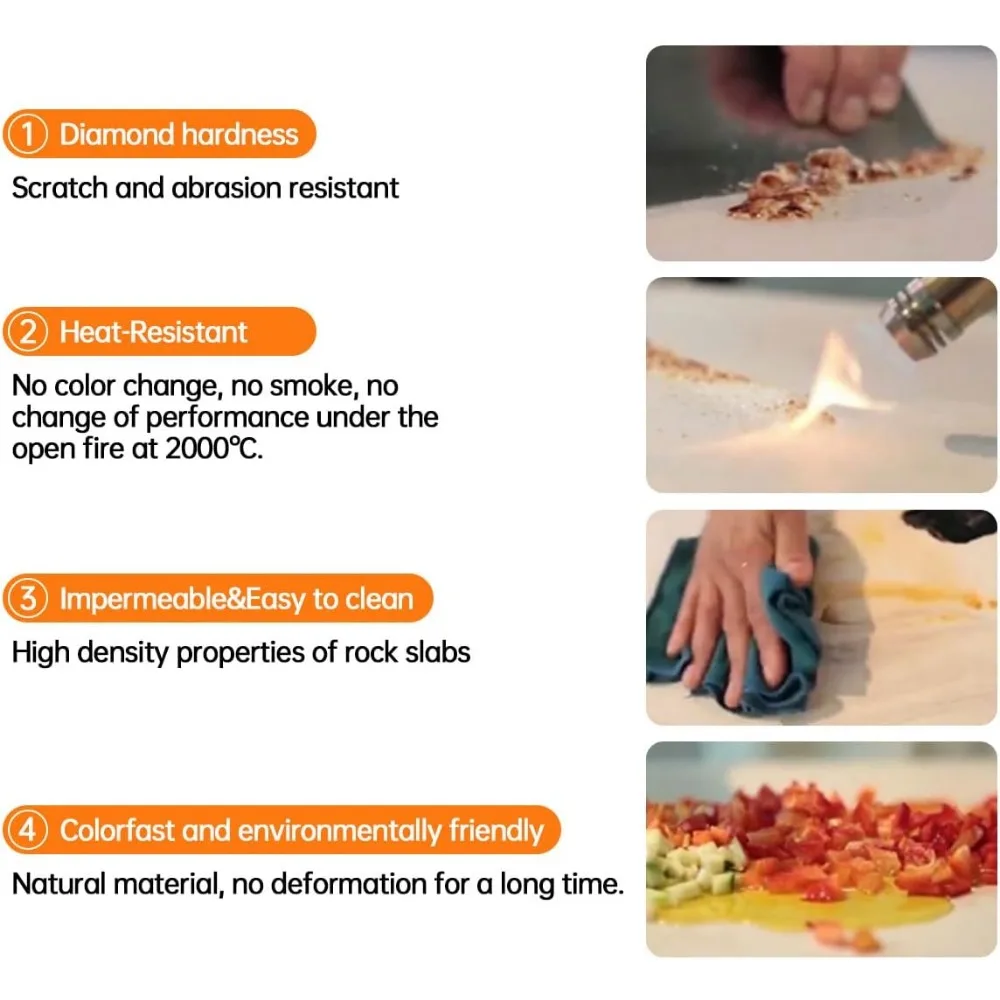 ① Diamond hardness

Scratch and abrasion resistant

② Heat-Resistant

No color change, no smoke, no change of performance under the open fire at 2000℃.

③ Impermeable&Easy to clean

High density properties of rock slabs

④ Colorfast and environmentally friendly

Natural material, no deformation for a long time.