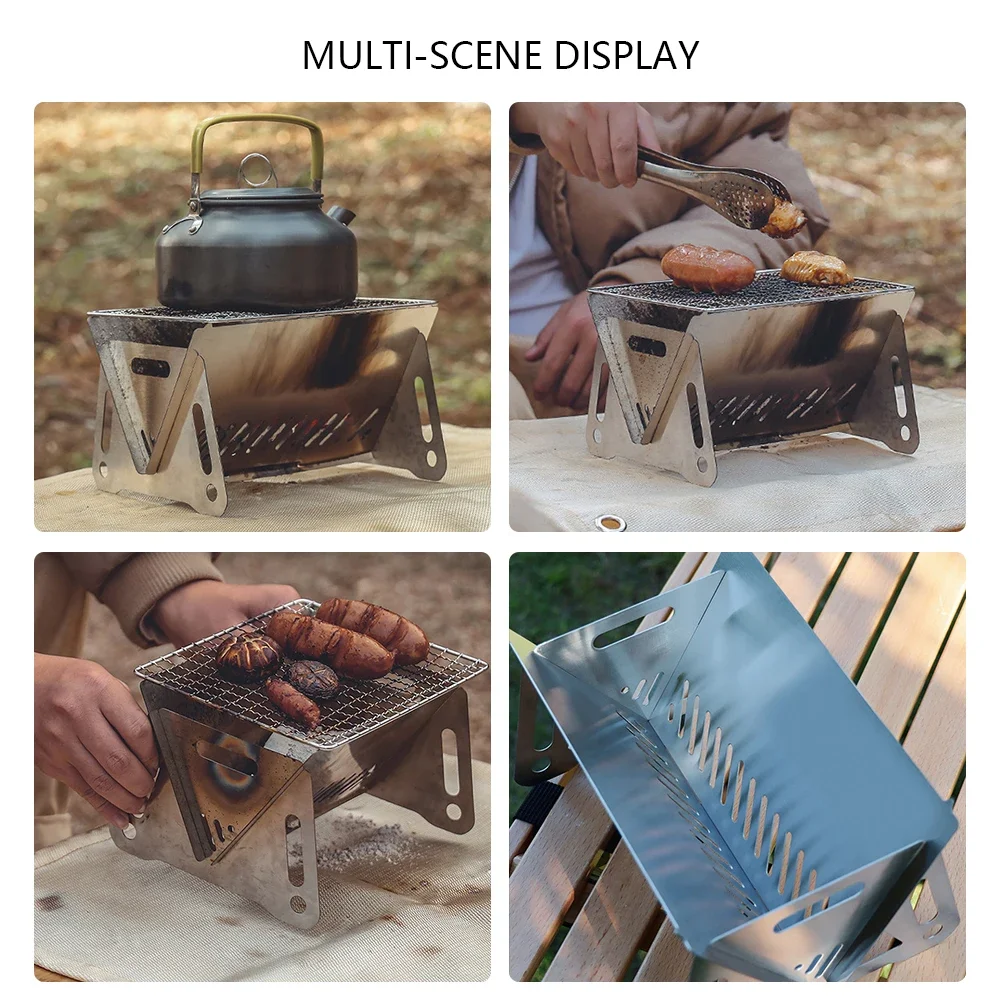 MULTI-SCENE DISPLAY