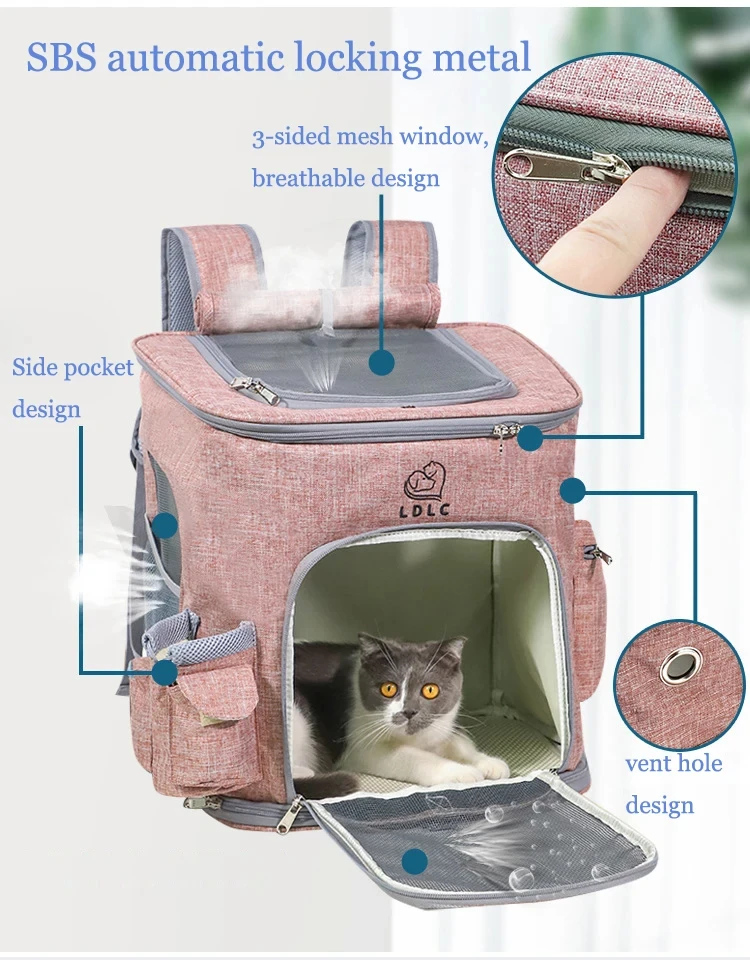 SBS automatic locking metal

3-sided mesh window, breathable design

Side pocket design

LDLC

vent hole design