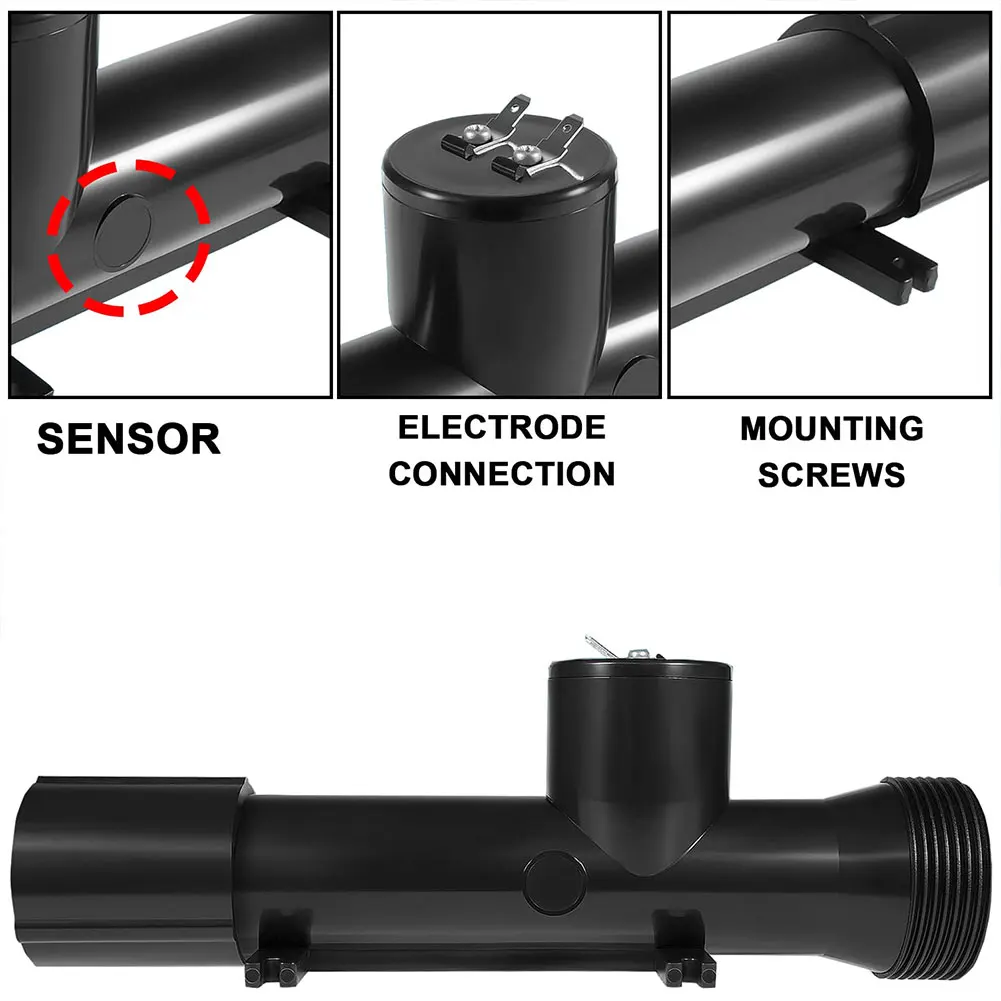 SENSOR

ELECTRODE CONNECTION

MOUNTING SCREWS