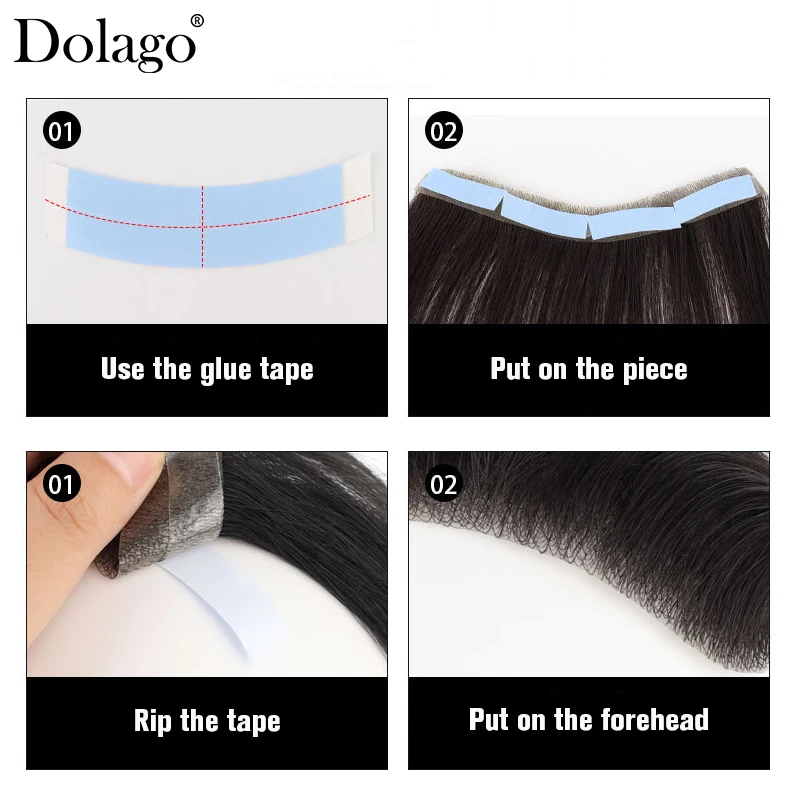 Dolago®

01

Use the glue tape

02

Put on the piece

01

Rip the tape

02

Put on the forehead