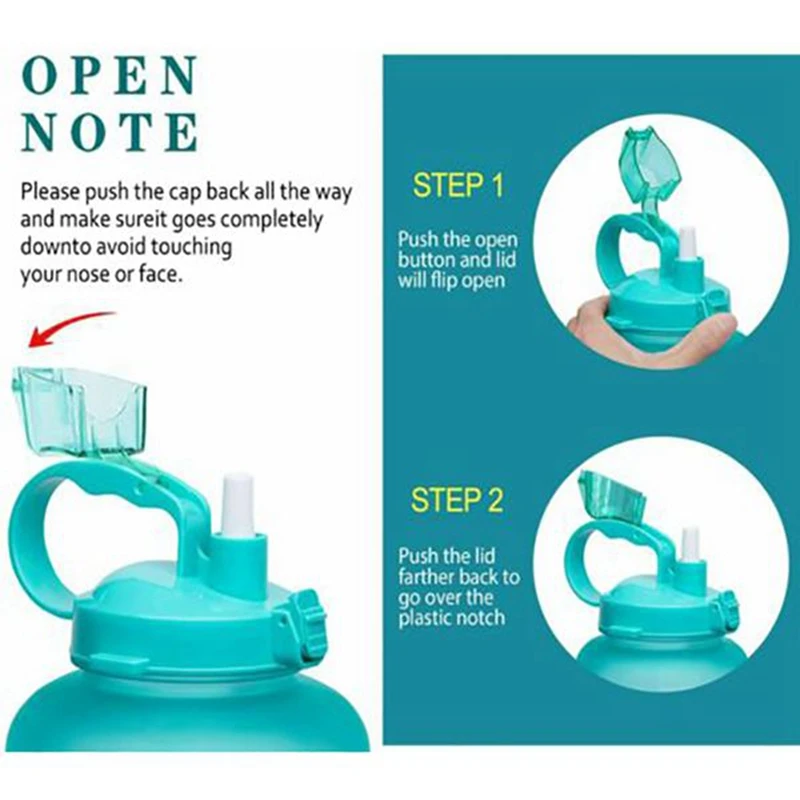 OPEN NOTE

Please push the cap back all the way and make sureit goes completely downto avoid touching your nose or face.

STEP 1

Push the open button and lid will flip open

STEP 2

Push the lid farther back to go over the plastic notch