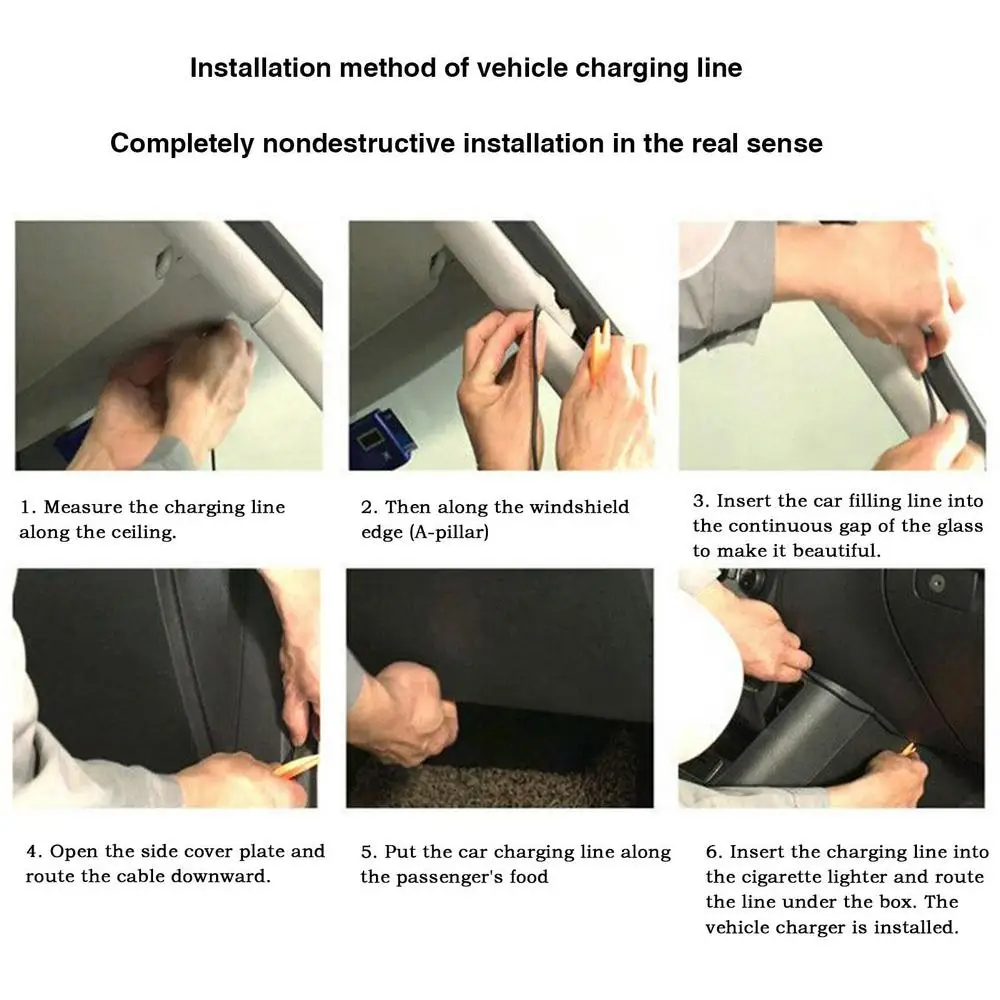 Installation method of vehicle charging line

Completely nondestructive installation in the real sense

1. Measure the charging line along the ceiling.

2. Then along the windshield edge (A-pillar)

3. Insert the car filling line into the continuous gap of the glass to make it beautiful.

4. Open the side cover plate and route the cable downward.

5. Put the car charging line along the passenger's food

6. Insert the charging line into the cigarette lighter and route the line under the box. The vehicle charger is installed.