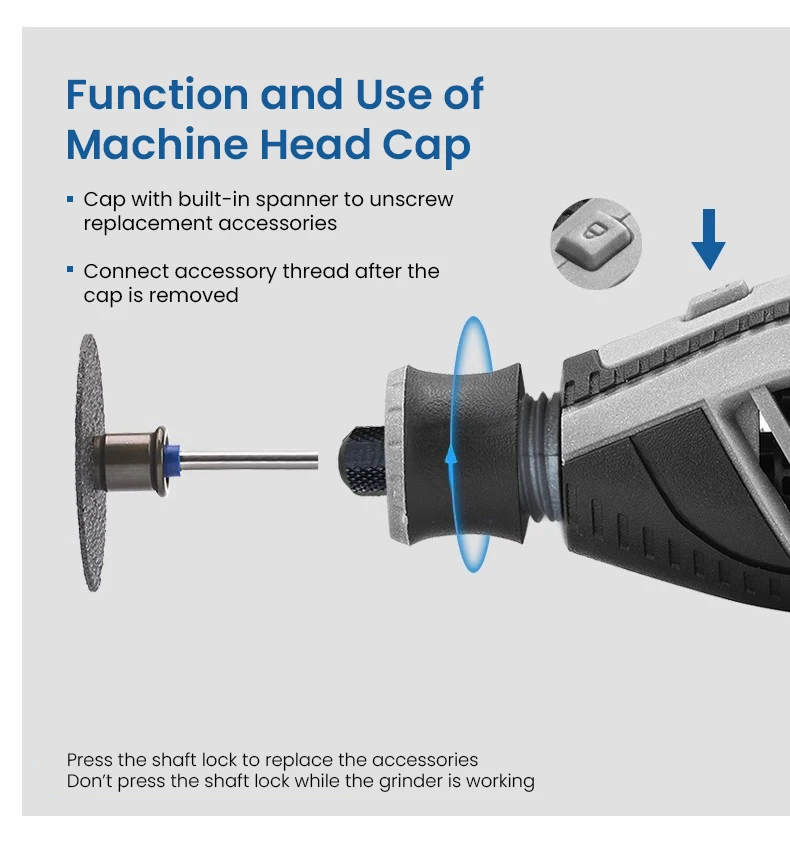 Function and Use of Machine Head Cap

▪ Cap with built-in spanner to unscrew replacement accessories

▪ Connect accessory thread after the cap is removed

Press the shaft lock to replace the accessories
Don't press the shaft lock while the grinder is working