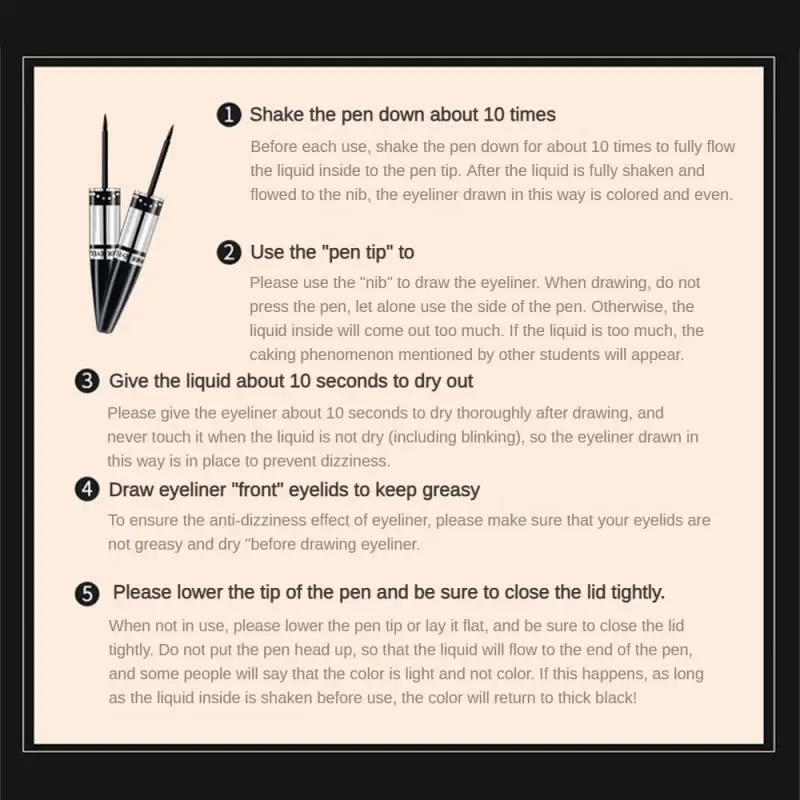 ❶ Shake the pen down about 10 times

Before each use, shake the pen down for about 10 times to fully flow the liquid inside to the pen tip. After the liquid is fully shaken and flowed to the nib, the eyeliner drawn in this way is colored and even.

❷ Use the "pen tip" to

Please use the "nib" to draw the eyeliner. When drawing, do not press the pen, let alone use the side of the pen. Otherwise, the liquid inside will come out too much. If the liquid is too much, the caking phenomenon mentioned by other students will appear.

❸ Give the liquid about 10 seconds to dry out

Please give the eyeliner about 10 seconds to dry thoroughly after drawing, and never touch it when the liquid is not dry (including blinking), so the eyeliner drawn in this way is in place to prevent dizziness.

❹ Draw eyeliner "front" eyelids to keep greasy

To ensure the anti-dizziness effect of eyeliner, please make sure that your eyelids are not greasy and dry "before drawing eyeliner.

❺ Please lower the tip of the pen and be sure to close the lid tightly.

When not in use, please lower the pen tip or lay it flat, and be sure to close the lid tightly. Do not put the pen head up, so that the liquid will flow to the end of the pen, and some people will say that the color is light and not color. If this happens, as long as the liquid inside is shaken before use, the color will return to thick black!