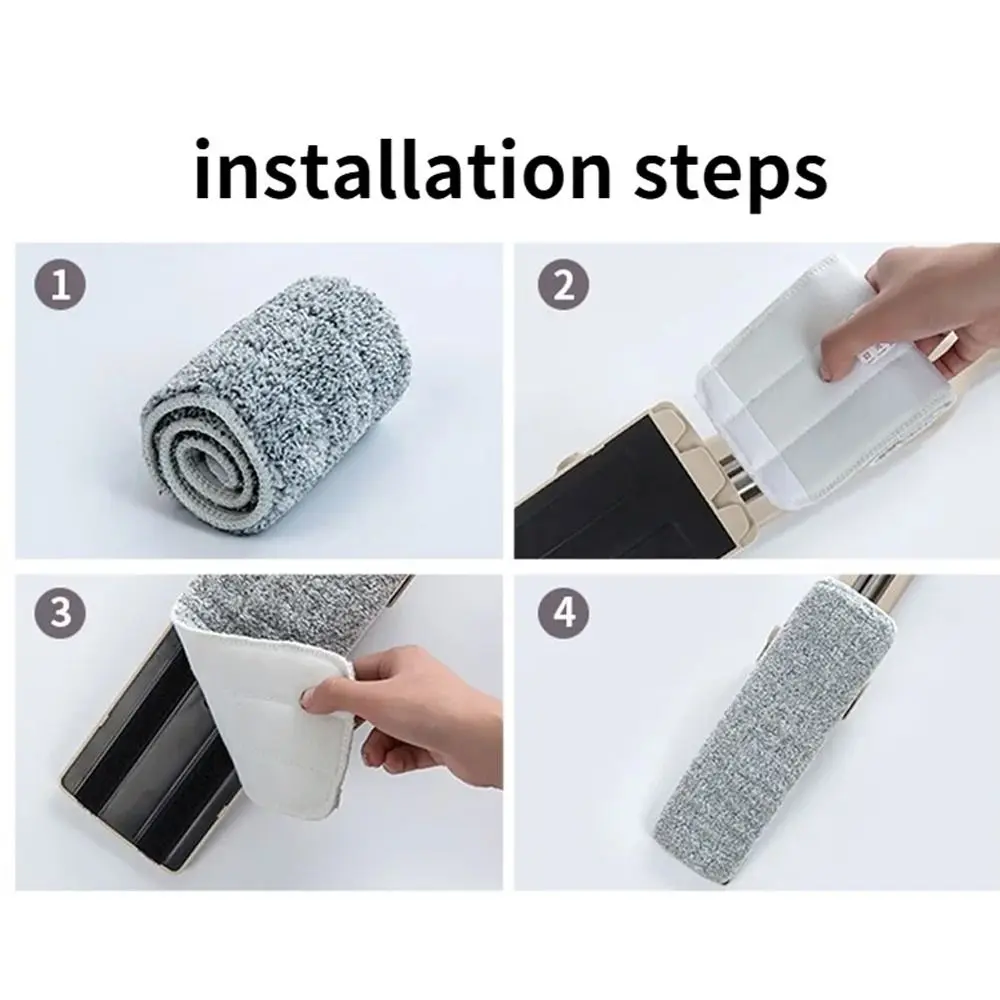 installation steps

1

2

3

4