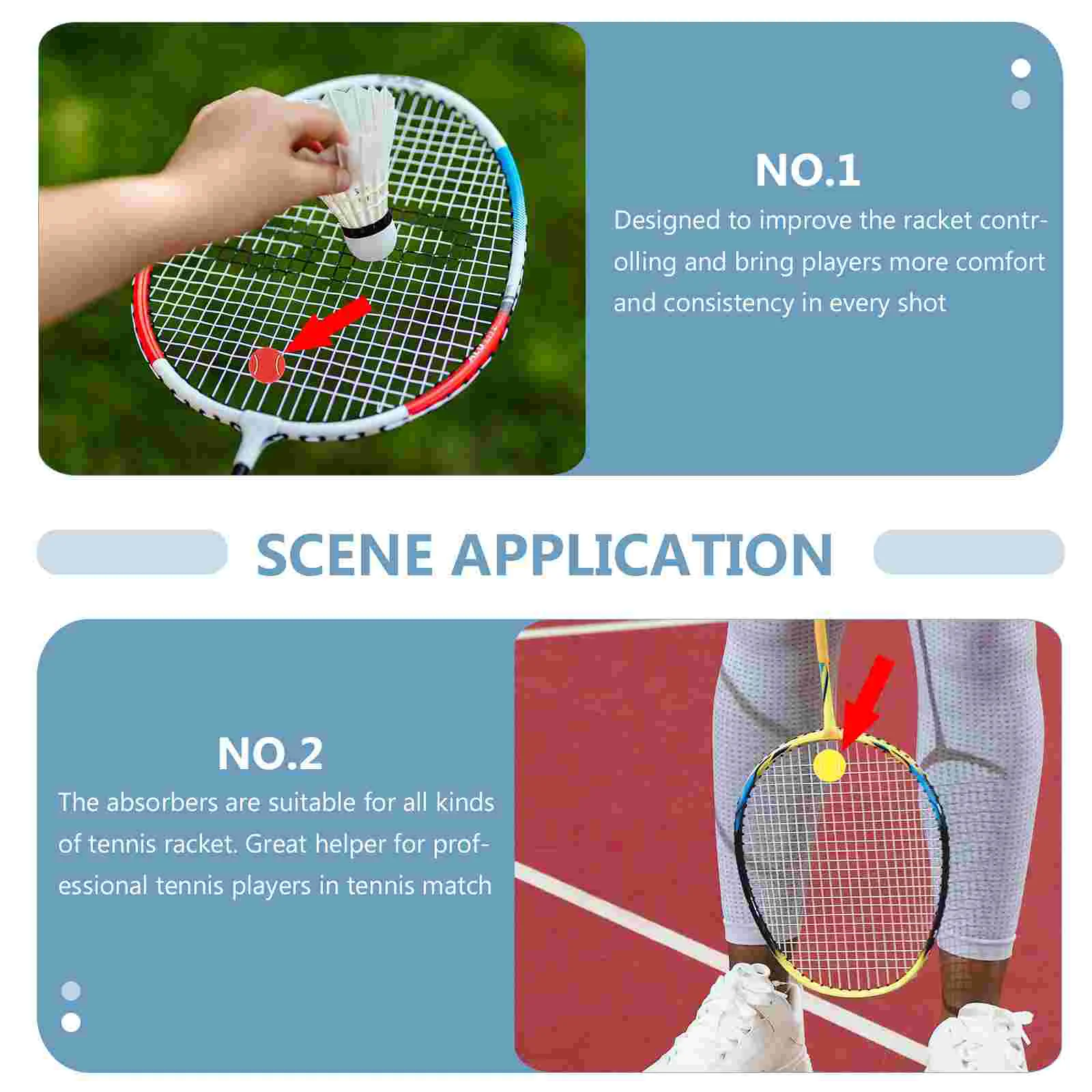 NO.1

Designed to improve the racket controlling and bring players more comfort and consistency in every shot

SCENE APPLICATION

NO.2

The absorbers are suitable for all kinds of tennis racket. Great helper for professional tennis players in tennis match