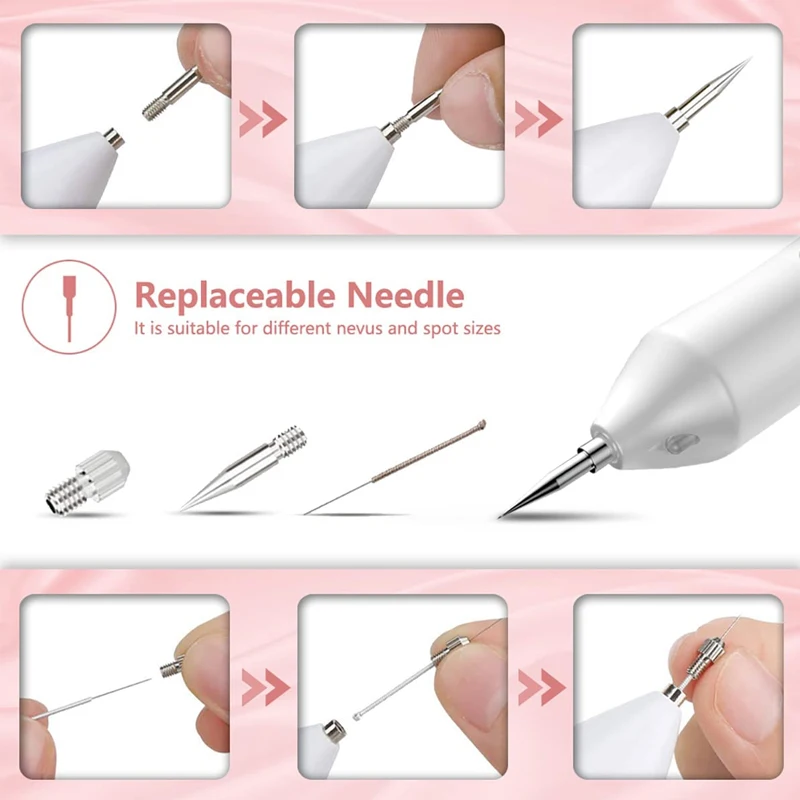 Replaceable Needle
It is suitable for different nevus and spot sizes