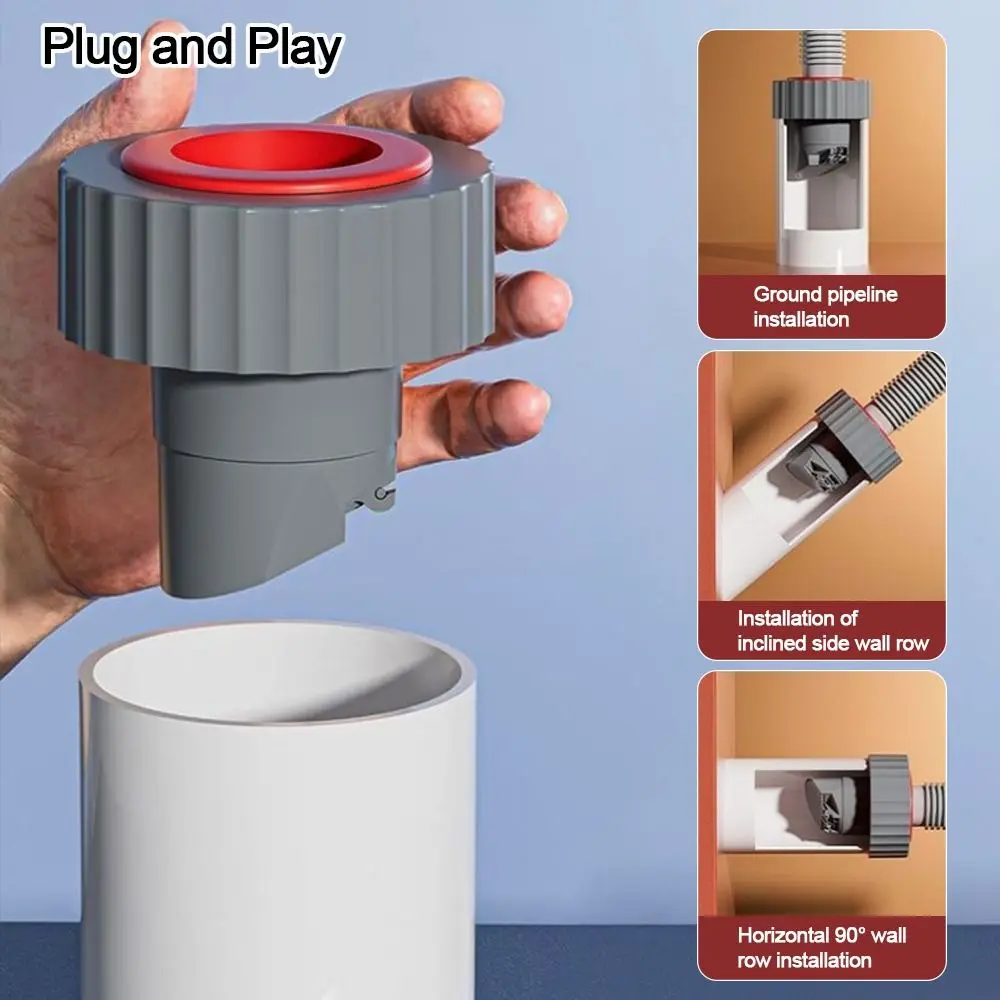 Plug and Play

Ground pipeline installation

Installation of inclined side wall row

Horizontal 90° wall row installation