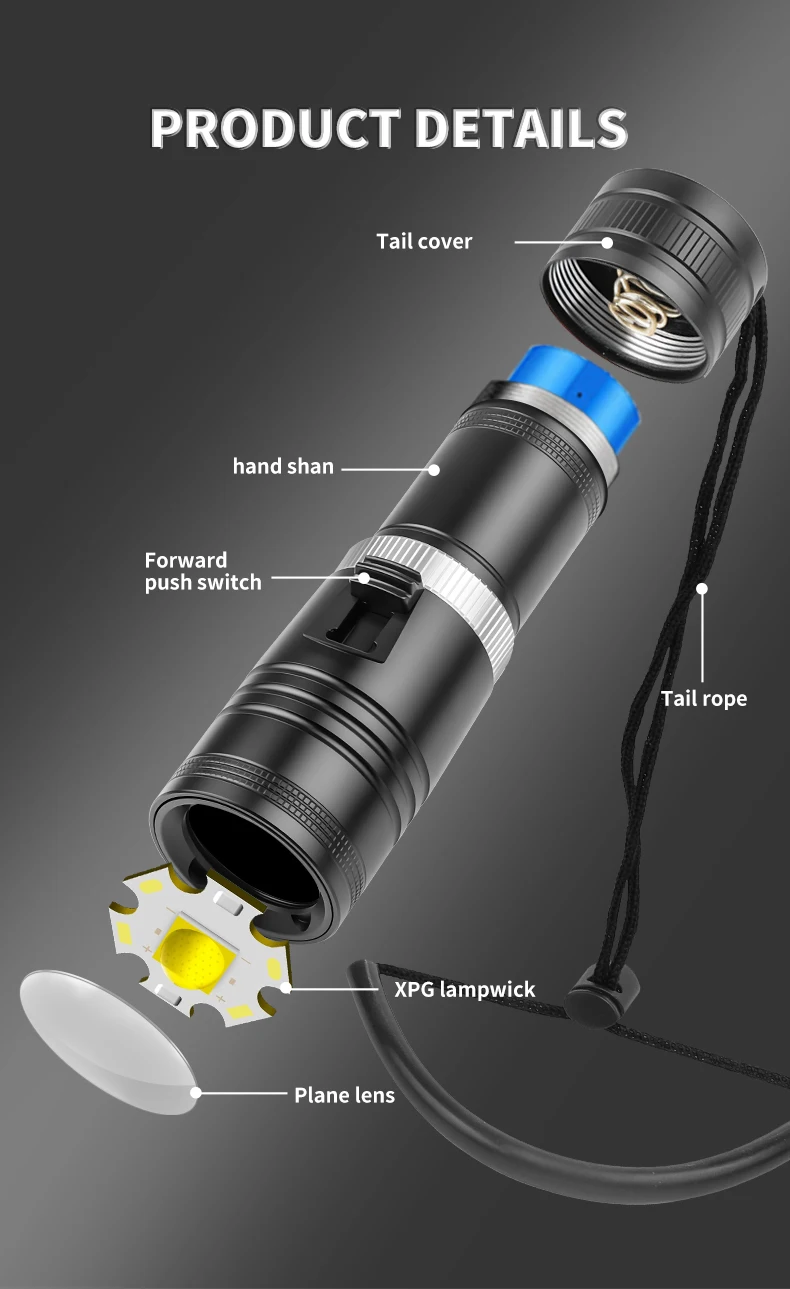 PRODUCT DETAILS

Tail cover

hand shan

Forward push switch

Tail rope

XPG lampwick

Plane lens