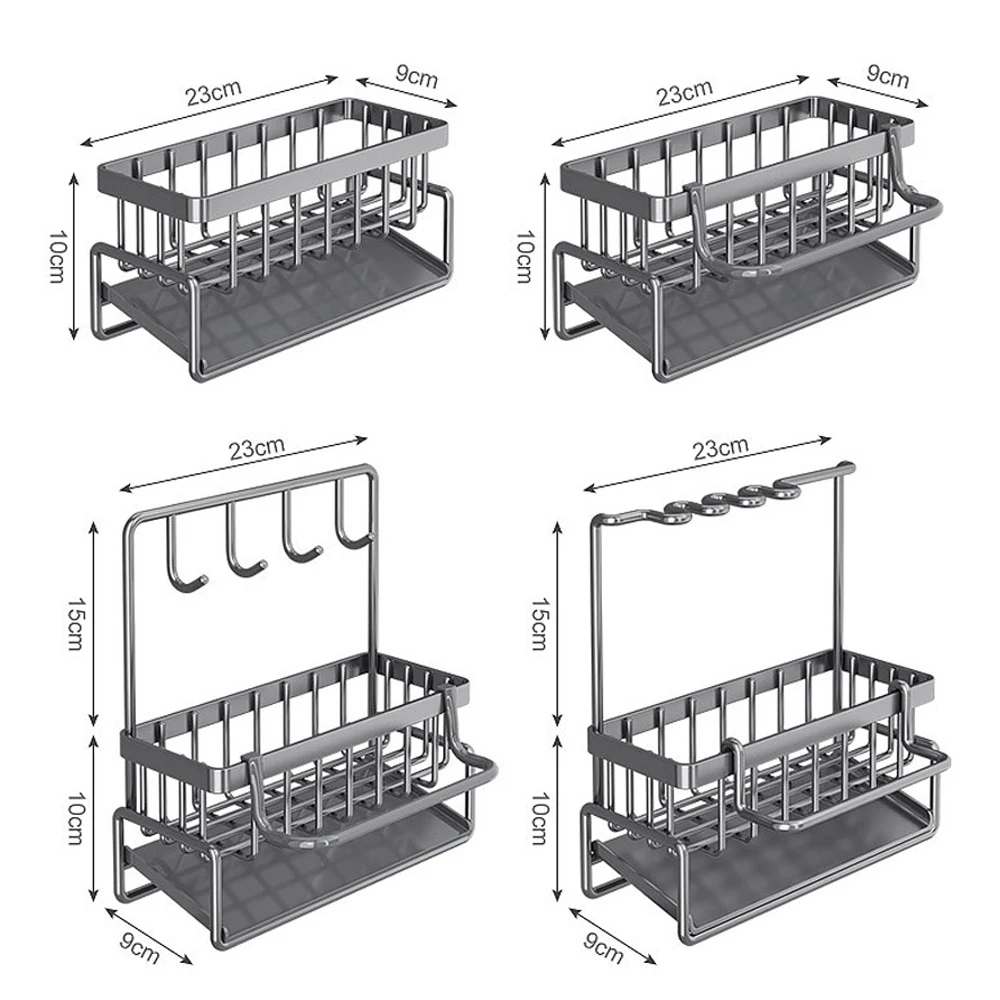 23cm
9cm
10cm

23cm
9cm
10cm

23cm
15cm
10cm
9cm

23cm
15cm
10cm
9cm