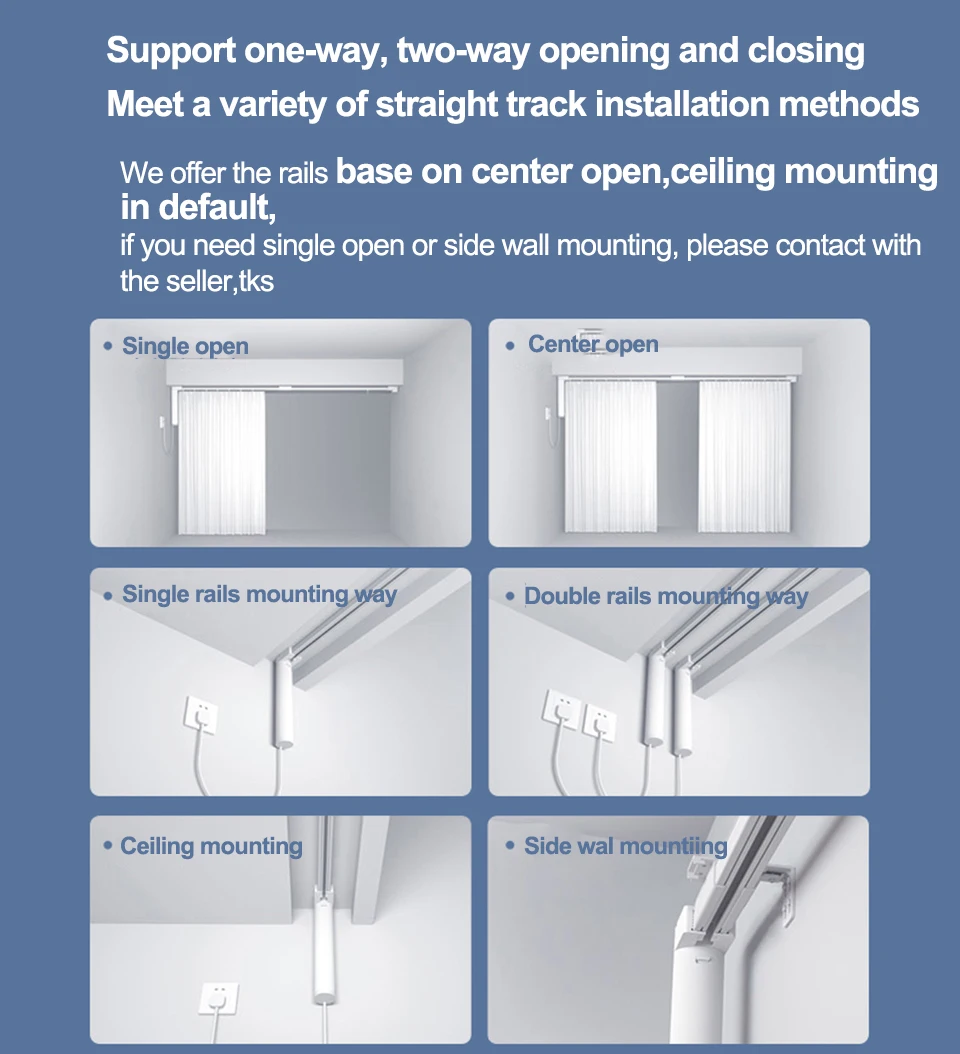 Support one-way, two-way opening and closing
Meet a variety of straight track installation methods

We offer the rails base on center open,ceiling mounting in default,
if you need single open or side wall mounting, please contact with the seller,tks

• Single open

• Center open

• Single rails mounting way

• Double rails mounting way

• Ceiling mounting

• Side wal mountiing