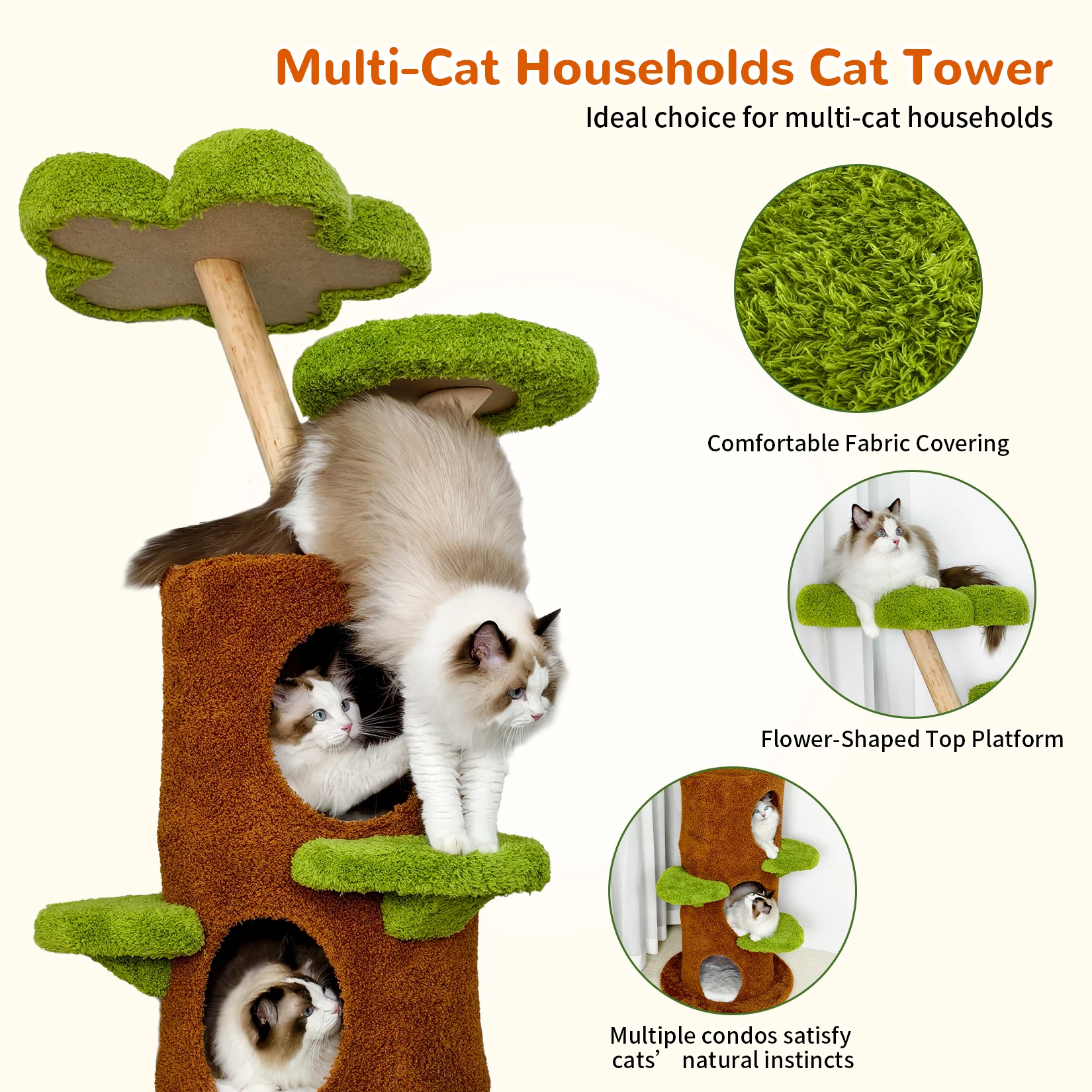 Multi-Cat Households Cat Tower
Ideal choice for multi-cat households

Comfortable Fabric Covering

Flower-Shaped Top Platform

Multiple condos satisfy cats’ natural instincts