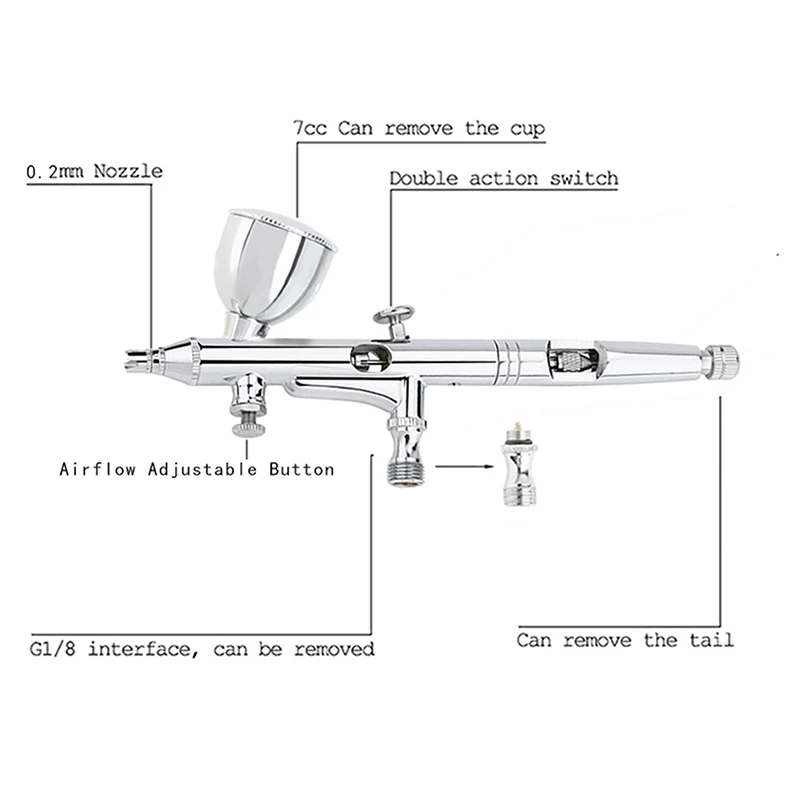 7cc Can remove the cup

0.2mm Nozzle

Double action switch

Airflow Adjustable Button

G1/8 interface, can be removed

Can remove the tail