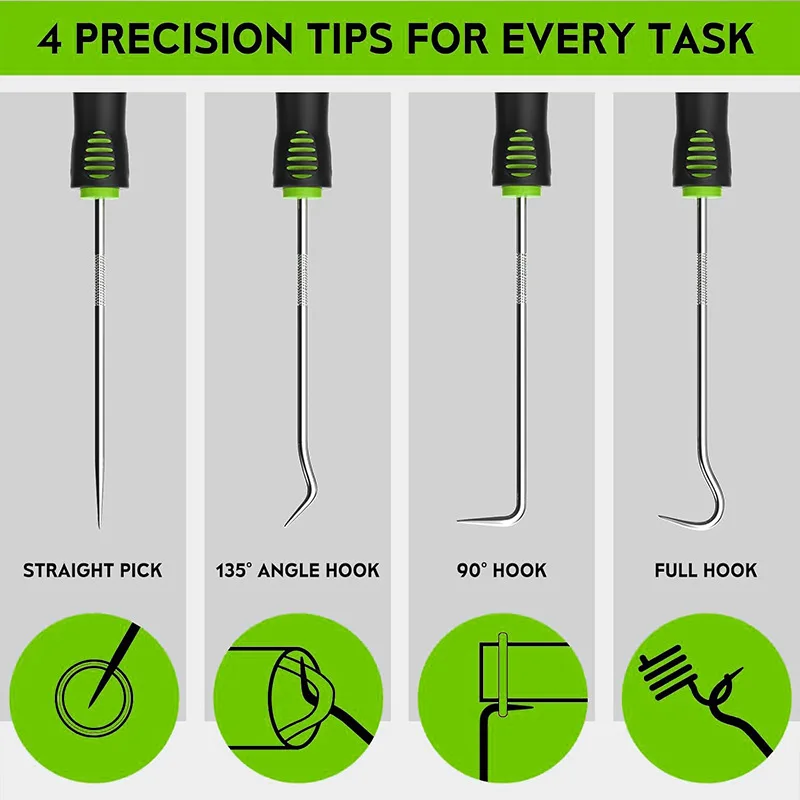 4 PRECISION TIPS FOR EVERY TASK

STRAIGHT PICK

135° ANGLE HOOK

90° HOOK

FULL HOOK