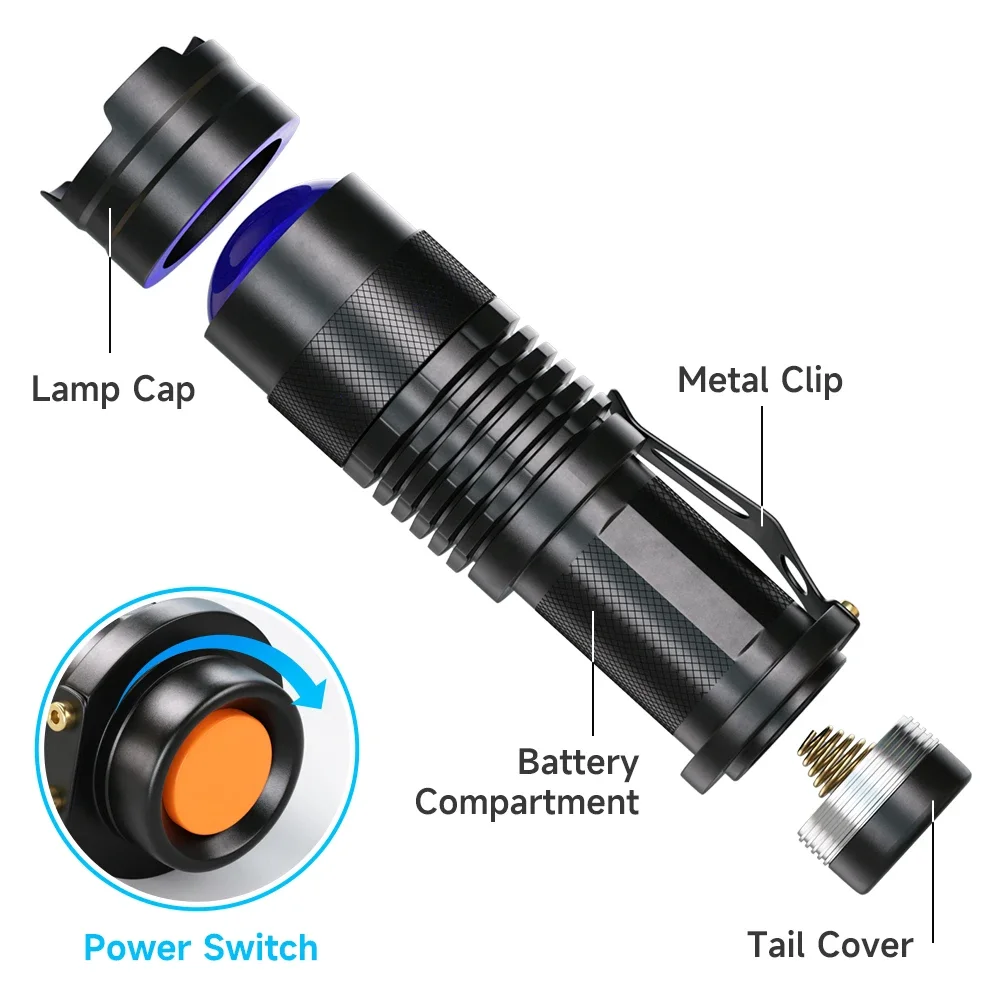 Lamp Cap

Metal Clip

Battery Compartment

Power Switch

Tail Cover