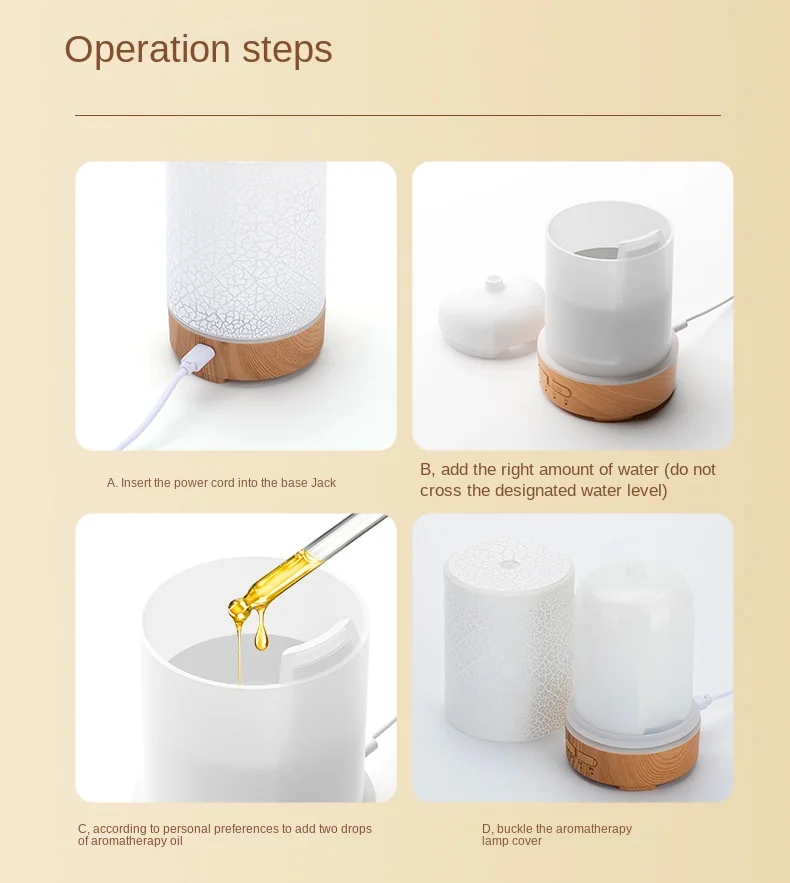 Operation steps

A. Insert the power cord into the base Jack

B, add the right amount of water (do not cross the designated water level)

C, according to personal preferences to add two drops of aromatherapy oil

D, buckle the aromatherapy lamp cover