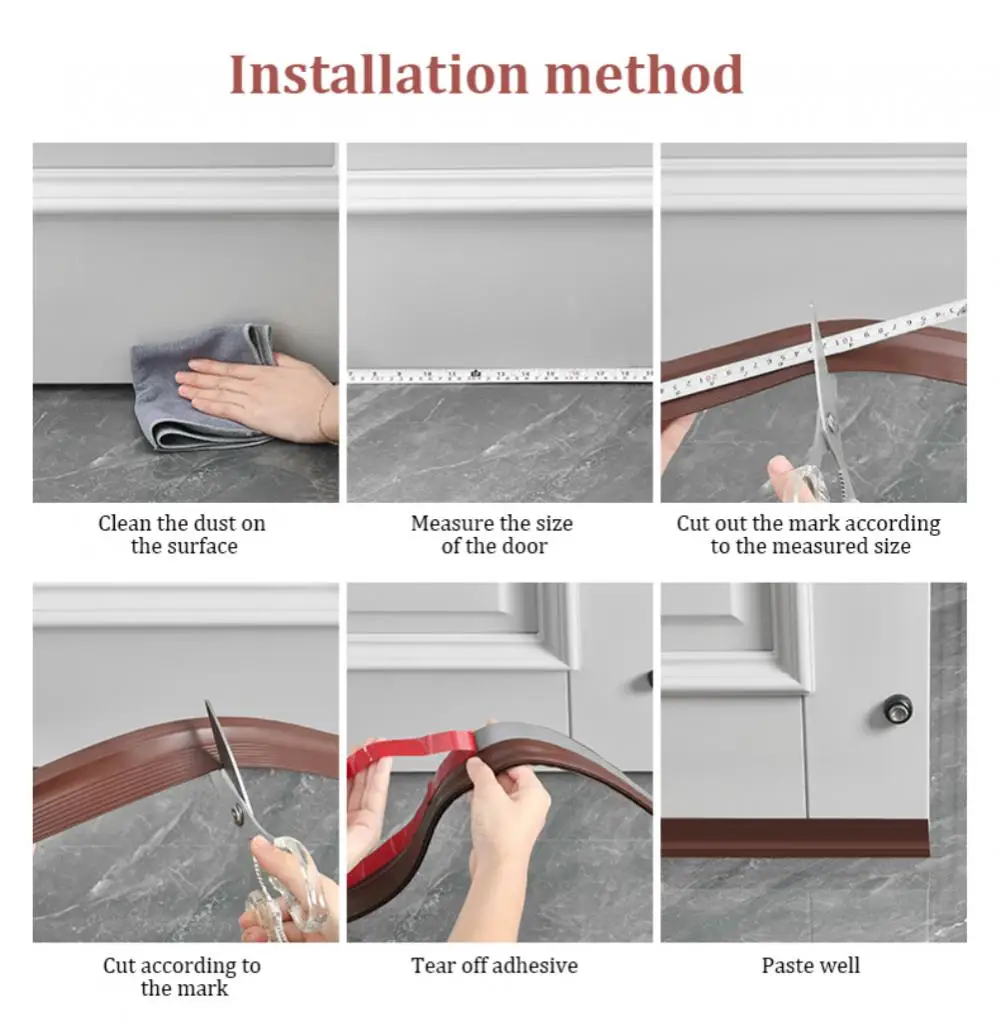 Installation method

Clean the dust on the surface

Measure the size of the door

Cut out the mark according to the measured size

Cut according to the mark

Tear off adhesive

Paste well