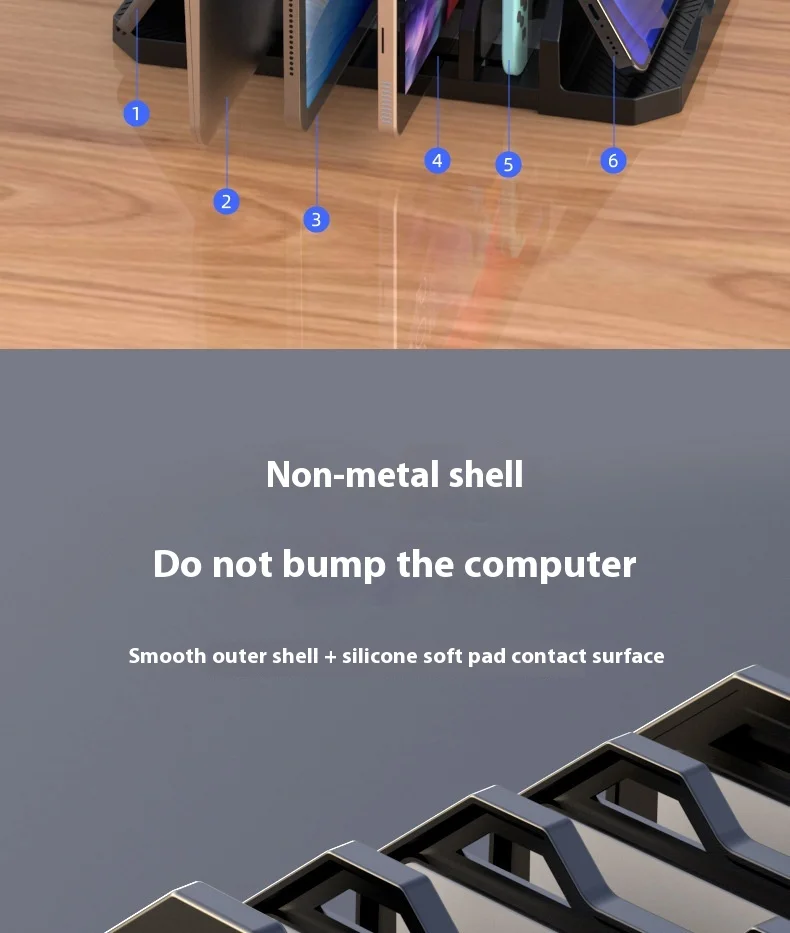 1
2
3
4
5
6

Non-metal shell

Do not bump the computer

Smooth outer shell + silicone soft pad contact surface