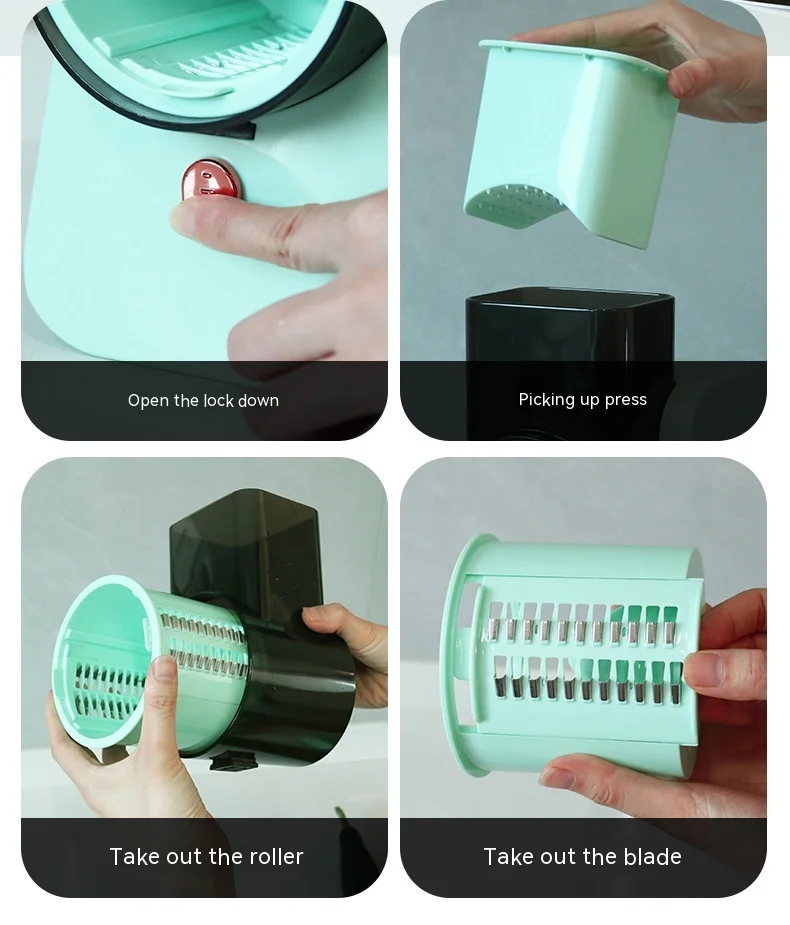 Open the lock down

Picking up press

Take out the roller

Take out the blade