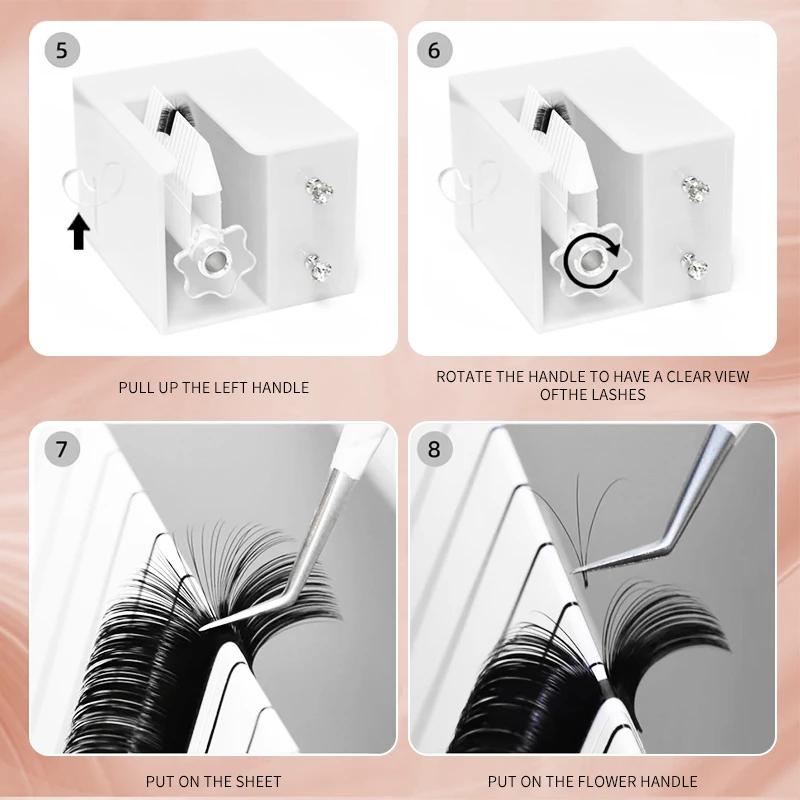 5

PULL UP THE LEFT HANDLE

6

ROTATE THE HANDLE TO HAVE A CLEAR VIEW OFTHE LASHES

7

PUT ON THE SHEET

8

PUT ON THE FLOWER HANDLE