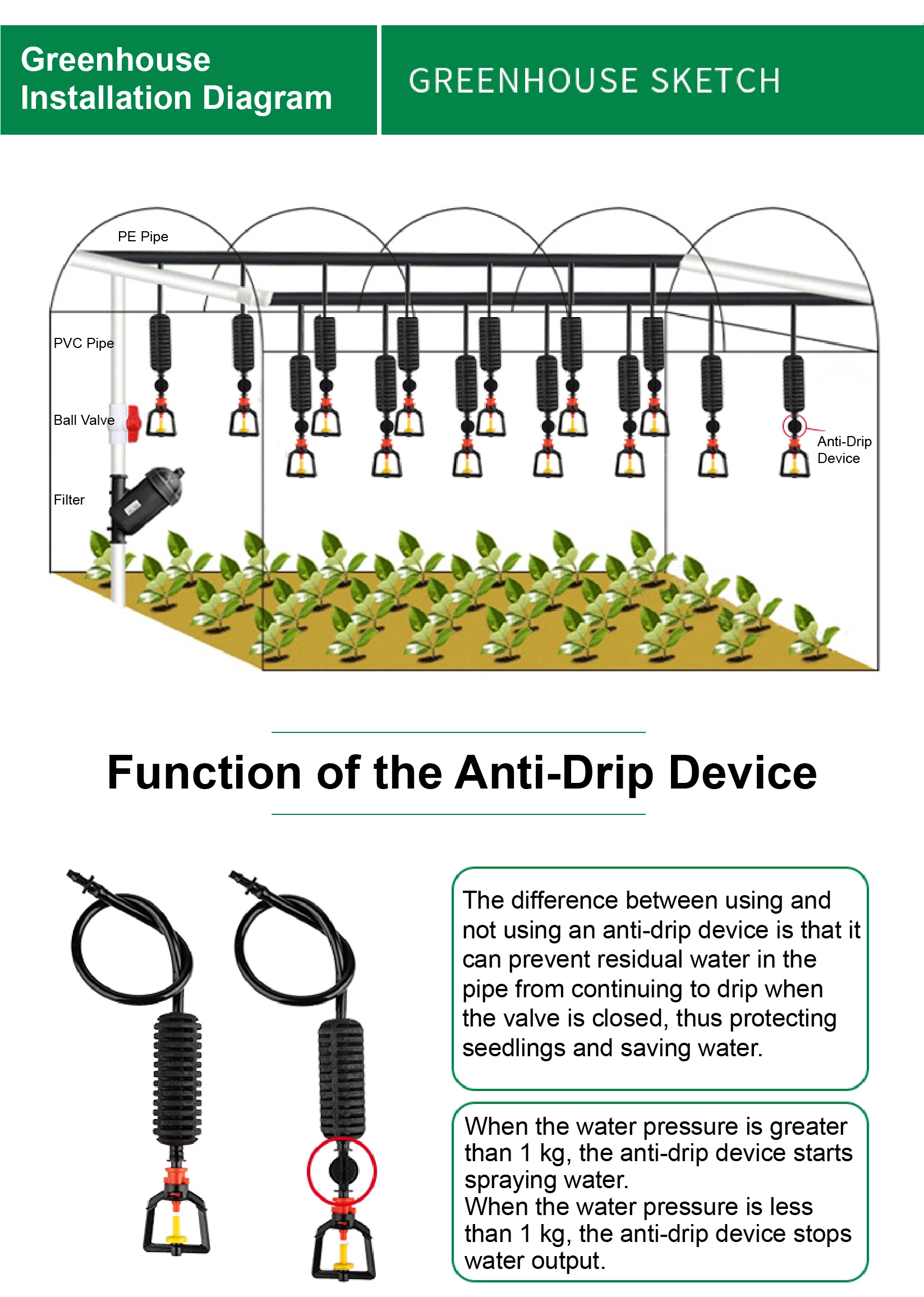 Greenhouse Installation Diagram

GREENHOUSE SKETCH

PE Pipe

PVC Pipe

Ball Valve

Filter

Anti-Drip Device

Function of the Anti-Drip Device

The difference between using and not using an anti-drip device is that it can prevent residual water in the pipe from continuing to drip when the valve is closed, thus protecting seedlings and saving water.

When the water pressure is greater than 1 kg, the anti-drip device starts spraying water.
When the water pressure is less than 1 kg, the anti-drip device stops water output.