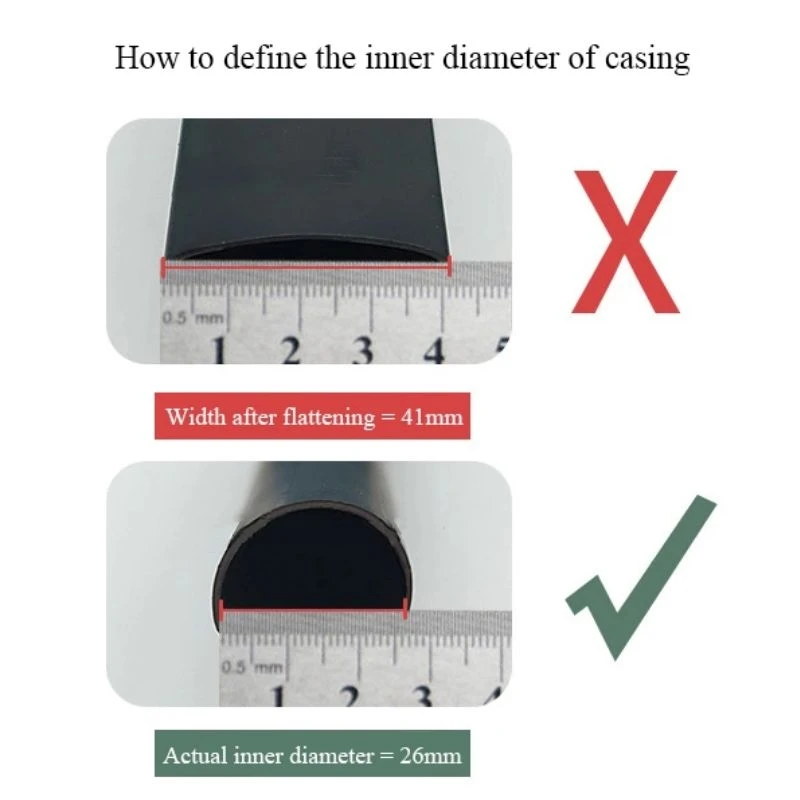 How to define the inner diameter of casing

0.5 mm
1 2 3 4

X

Width after flattening = 41mm

0.5 mm
1 2 3

Actual inner diameter = 26mm