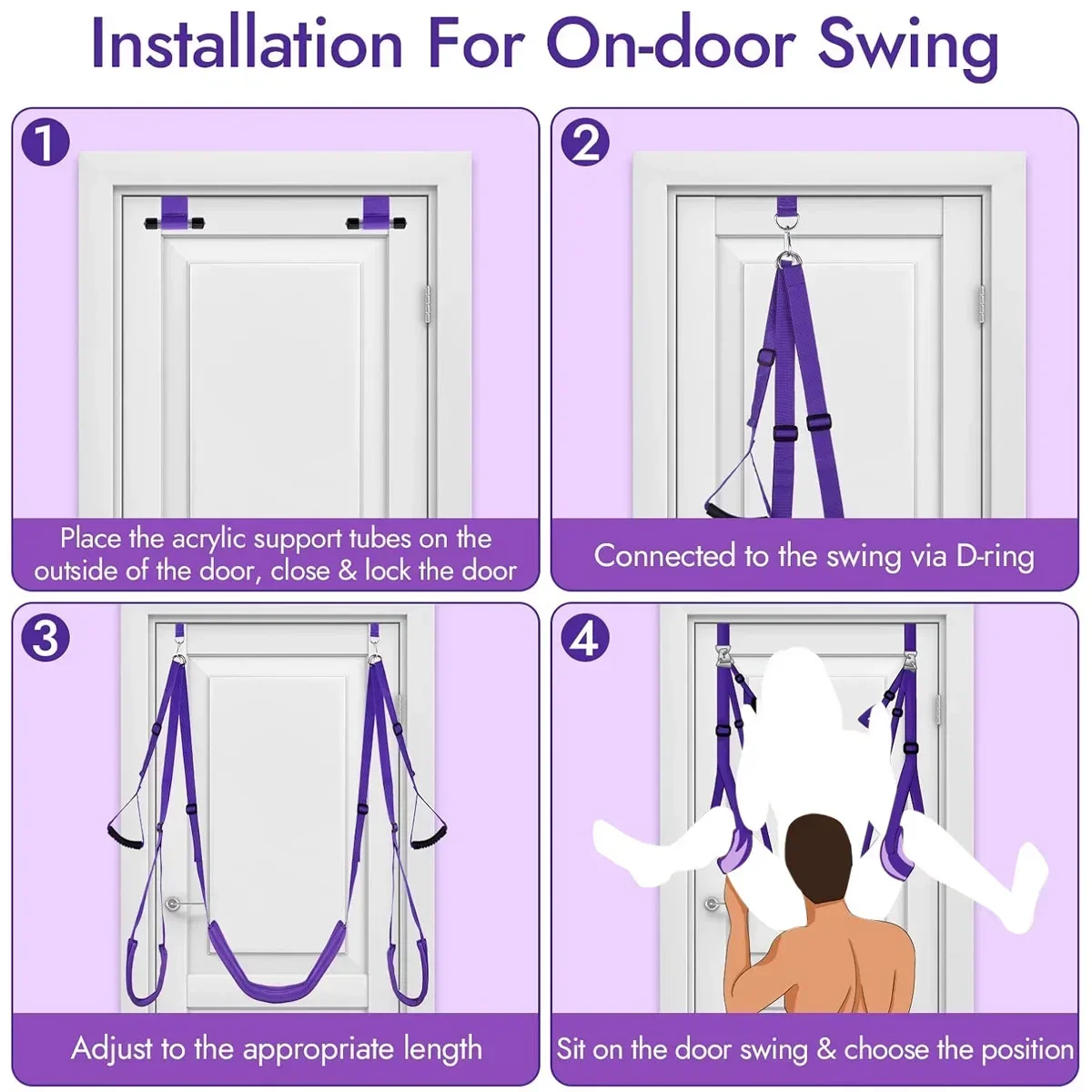 Installation For On-door Swing

1

Place the acrylic support tubes on the outside of the door, close & lock the door

2

Connected to the swing via D-ring

3

Adjust to the appropriate length

4

Sit on the door swing & choose the position