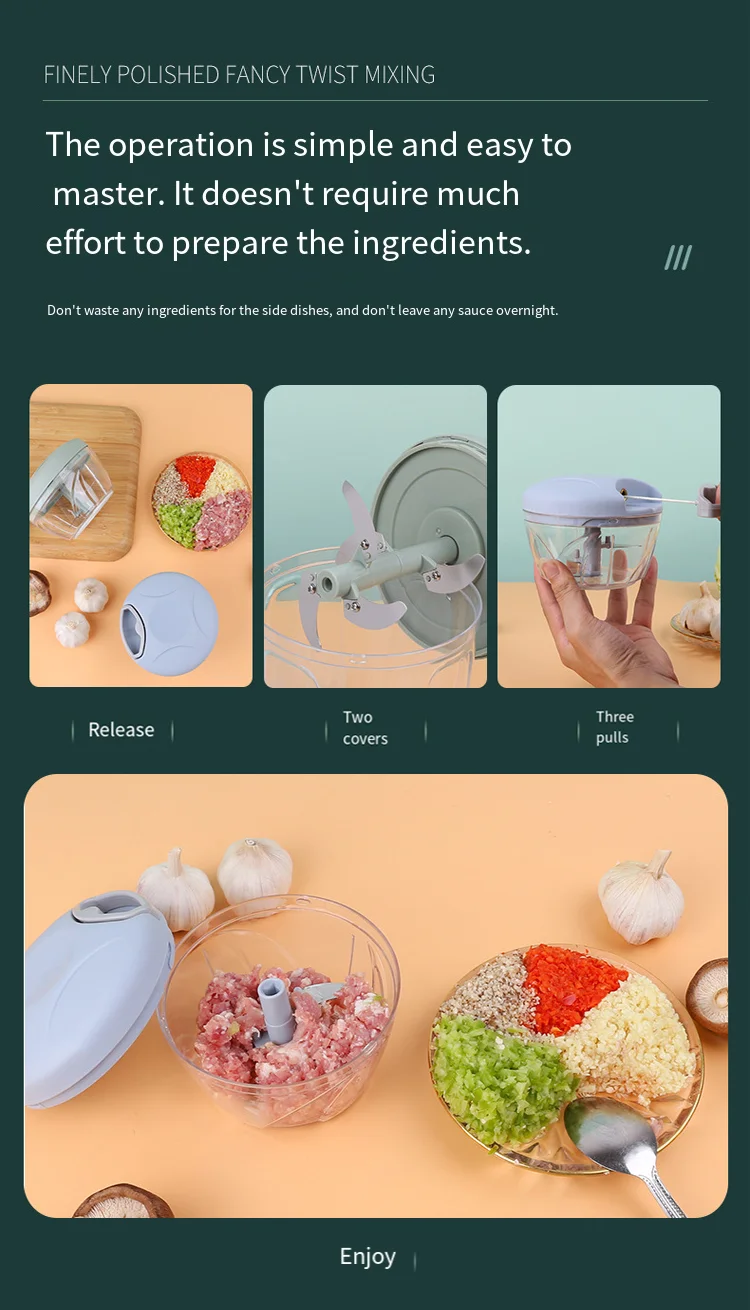 FINELY POLISHED FANCY TWIST MIXING

The operation is simple and easy to master. It doesn't require much effort to prepare the ingredients.

///

Don't waste any ingredients for the side dishes, and don't leave any sauce overnight.

Release

Two covers

Three pulls

Enjoy