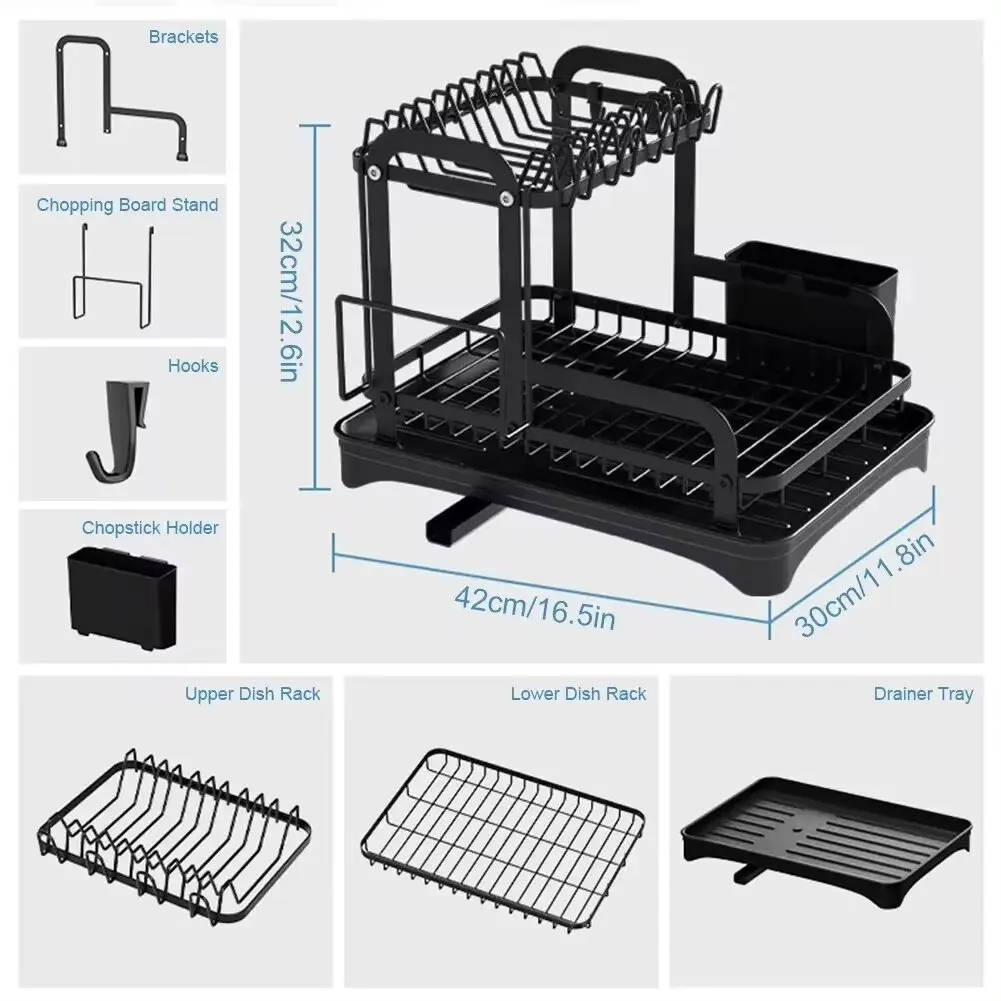 Brackets

Chopping Board Stand

Hooks

Chopstick Holder

32cm/12.6in

42cm/16.5in

30cm/11.8in

Upper Dish Rack

Lower Dish Rack

Drainer Tray