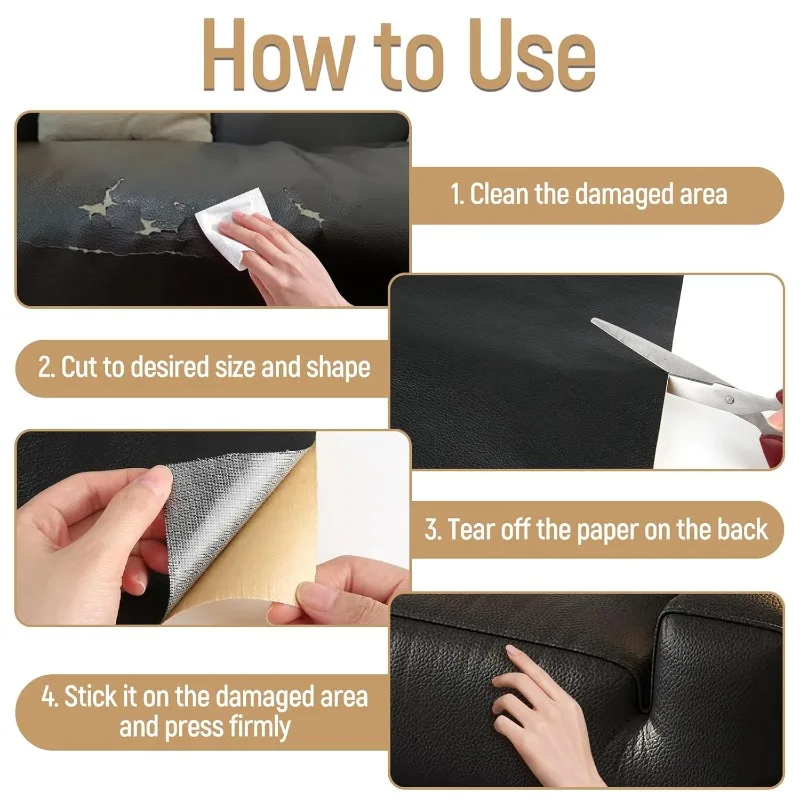 How to Use

1. Clean the damaged area

2. Cut to desired size and shape

3. Tear off the paper on the back

4. Stick it on the damaged area and press firmly