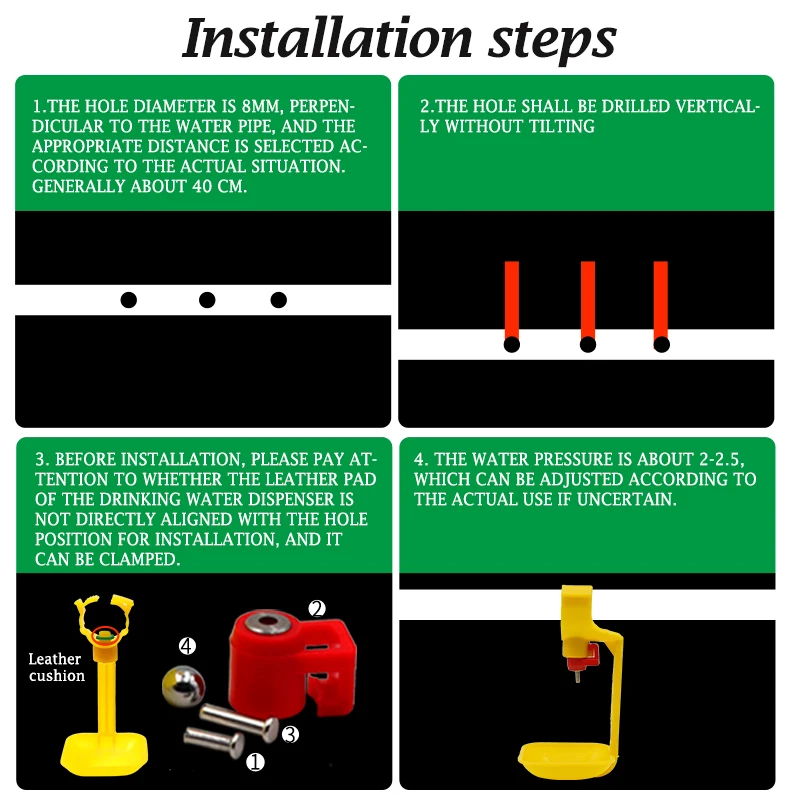 Installation steps

1.THE HOLE DIAMETER IS 8MM, PERPENDICULAR TO THE WATER PIPE, AND THE APPROPRIATE DISTANCE IS SELECTED ACCORDING TO THE ACTUAL SITUATION. GENERALLY ABOUT 40 CM.

2.THE HOLE SHALL BE DRILLED VERTICALLY WITHOUT TILTING

3. BEFORE INSTALLATION, PLEASE PAY ATTENTION TO WHETHER THE LEATHER PAD OF THE DRINKING WATER DISPENSER IS NOT DIRECTLY ALIGNED WITH THE HOLE POSITION FOR INSTALLATION, AND IT CAN BE CLAMPED.

Leather cushion

④

②

③

①

4. THE WATER PRESSURE IS ABOUT 2-2.5, WHICH CAN BE ADJUSTED ACCORDING TO THE ACTUAL USE IF UNCERTAIN.