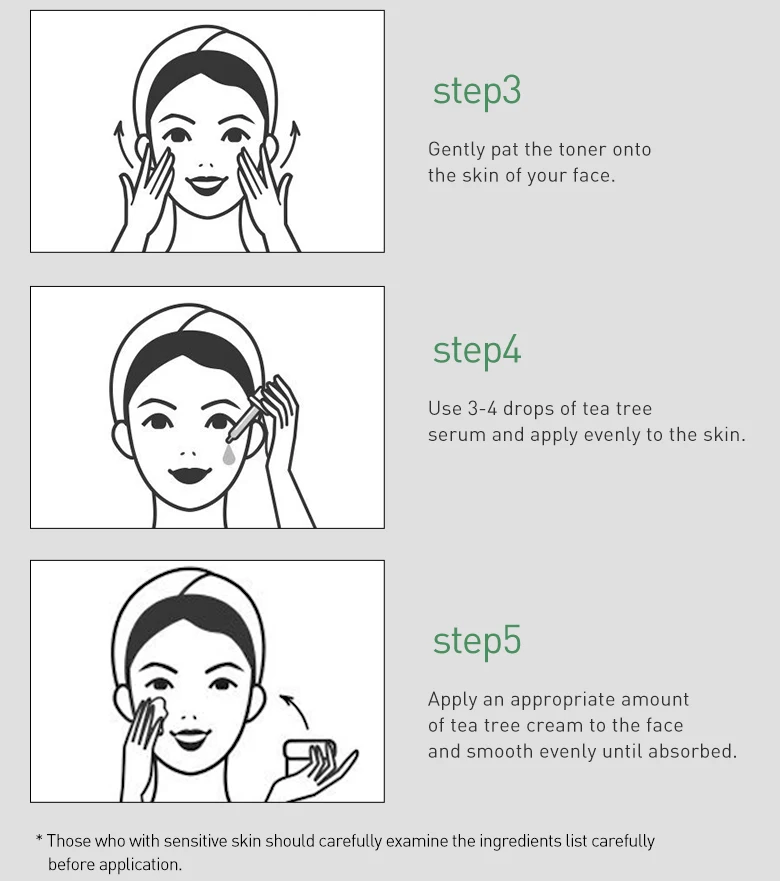 step3

Gently pat the toner onto the skin of your face.

step4

Use 3-4 drops of tea tree serum and apply evenly to the skin.

step5

Apply an appropriate amount of tea tree cream to the face and smooth evenly until absorbed.

* Those who with sensitive skin should carefully examine the ingredients list carefully before application.