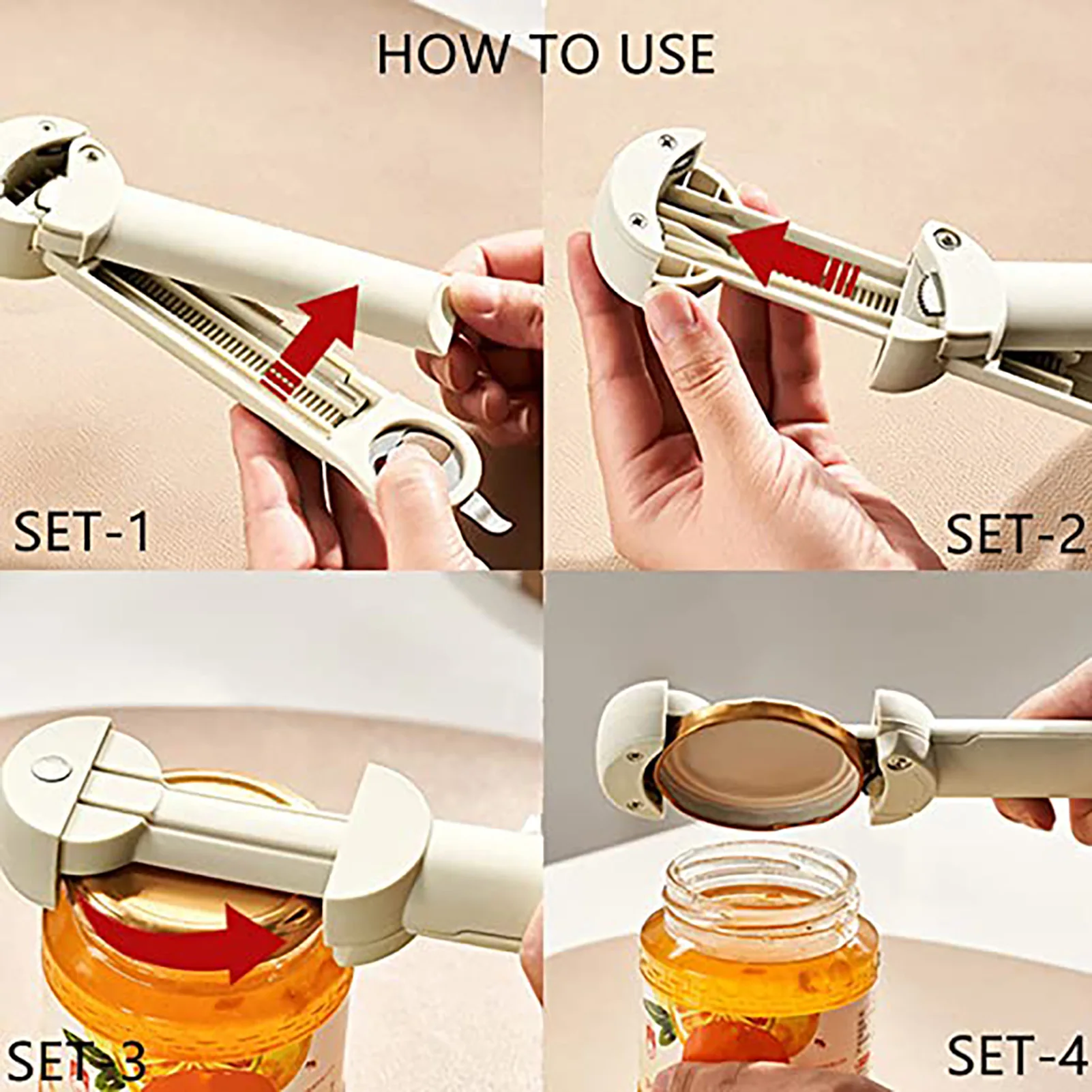 HOW TO USE

SET-1

SET-2

SET-3

SET-4