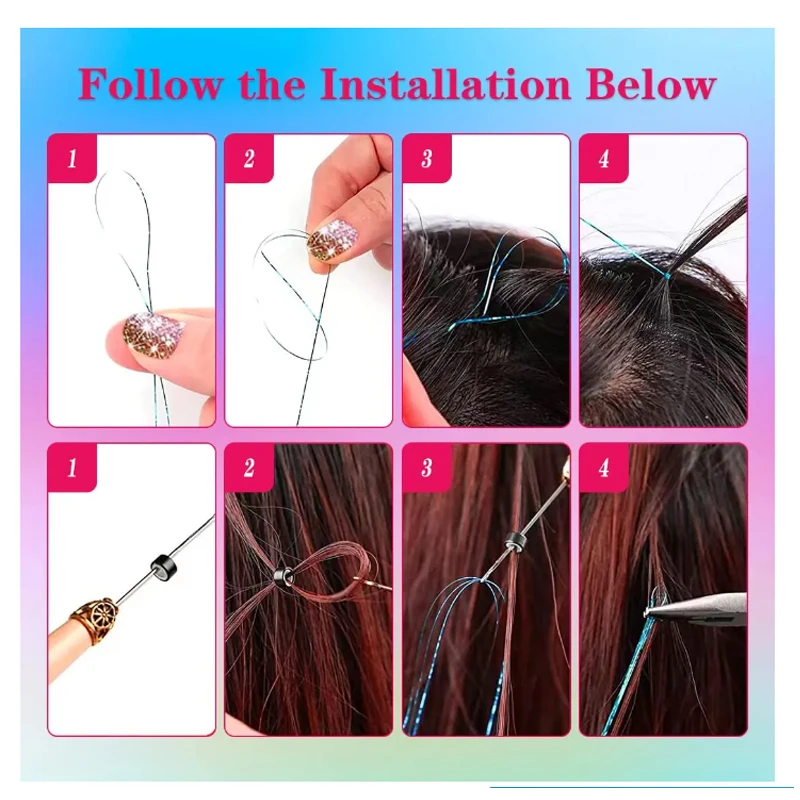 Follow the Installation Below

1

2

3

4

1

2

3

4