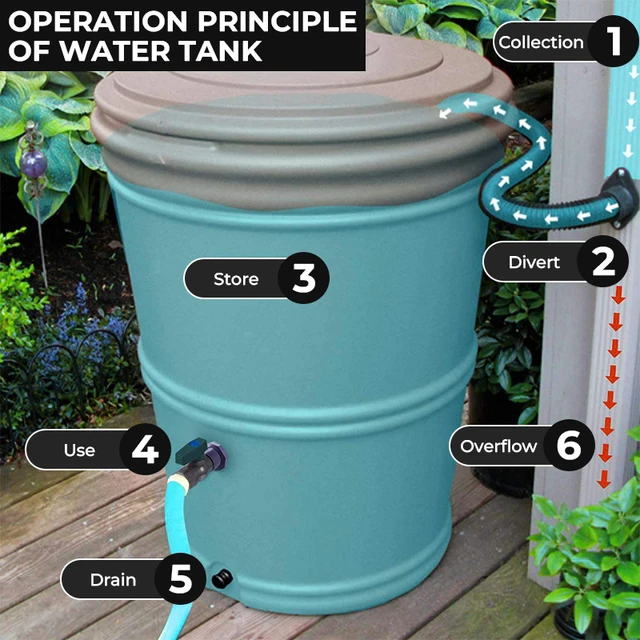 OPERATION PRINCIPLE OF WATER TANK

Collection 1

Divert 2

Store 3

Use 4

Drain 5

Overflow 6