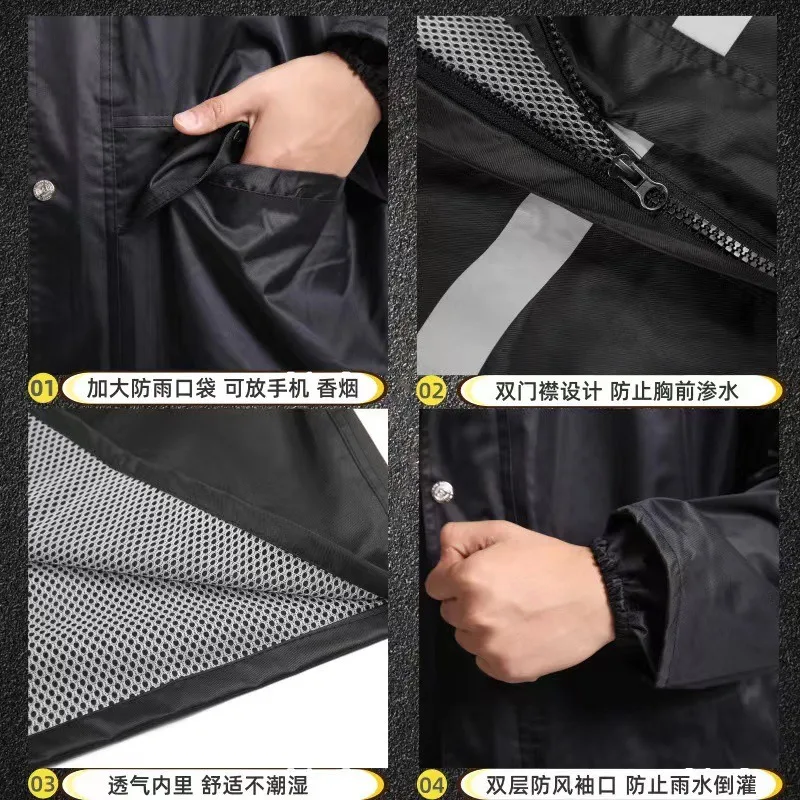 01 加大防雨口袋 可放手机 香烟

02 双门襟设计 防止胸前渗水

03 透气内里 舒适不潮湿

04 双层防风袖口 防止雨水倒灌