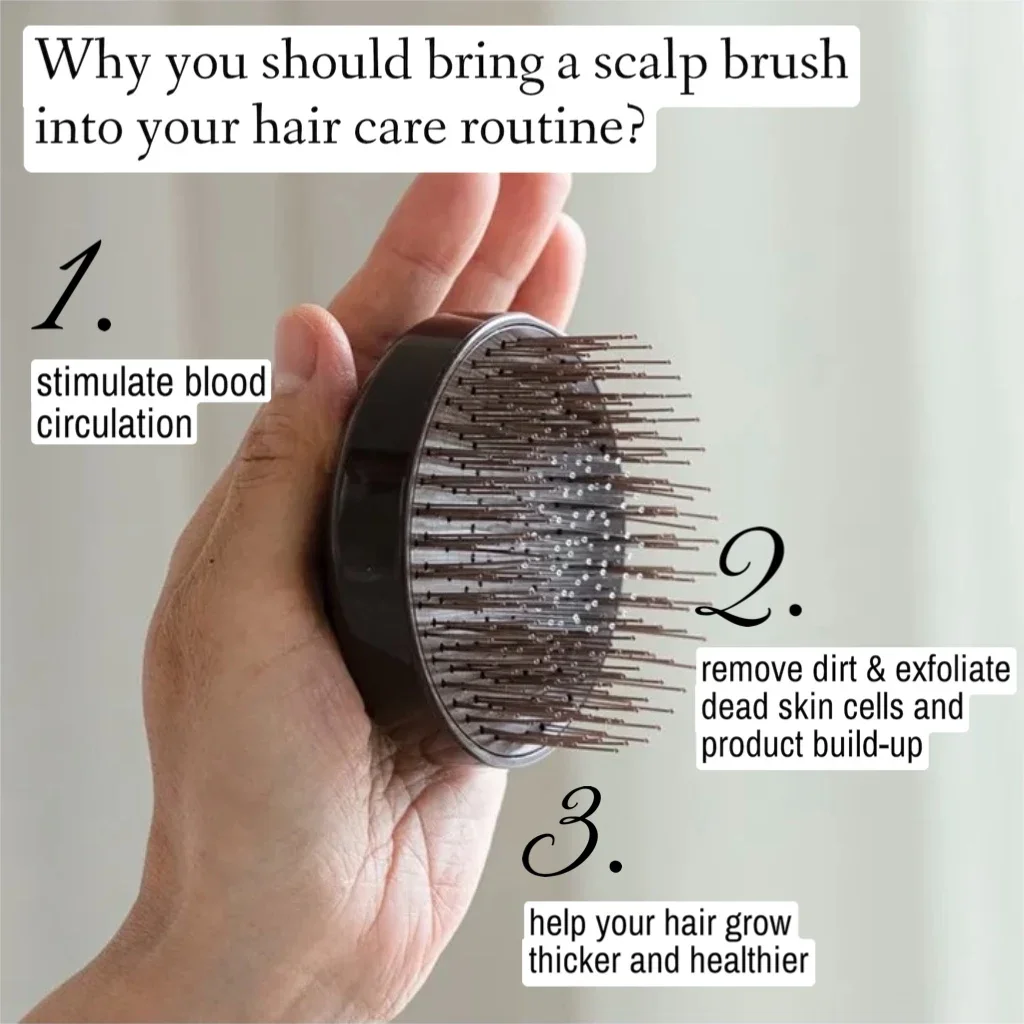 Why you should bring a scalp brush into your hair care routine?

1.

stimulate blood circulation

2.

remove dirt & exfoliate dead skin cells and product build-up

3.

help your hair grow thicker and healthier