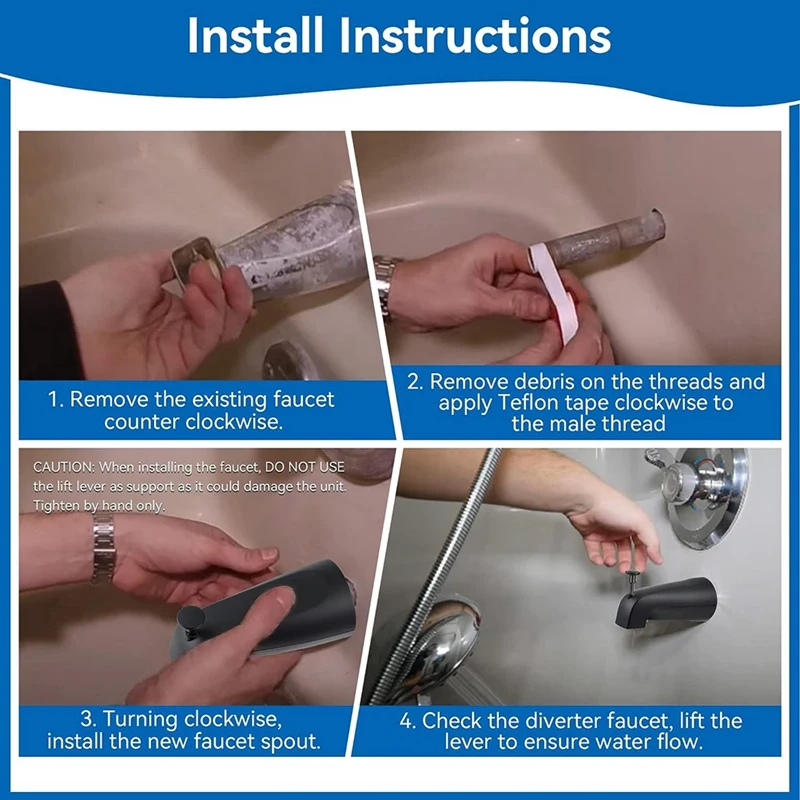 Install Instructions

1. Remove the existing faucet counter clockwise.

2. Remove debris on the threads and apply Teflon tape clockwise to the male thread

CAUTION: When installing the faucet, DO NOT USE the lift lever as support as it could damage the unit. Tighten by hand only.

3. Turning clockwise, install the new faucet spout.

4. Check the diverter faucet, lift the lever to ensure water flow.