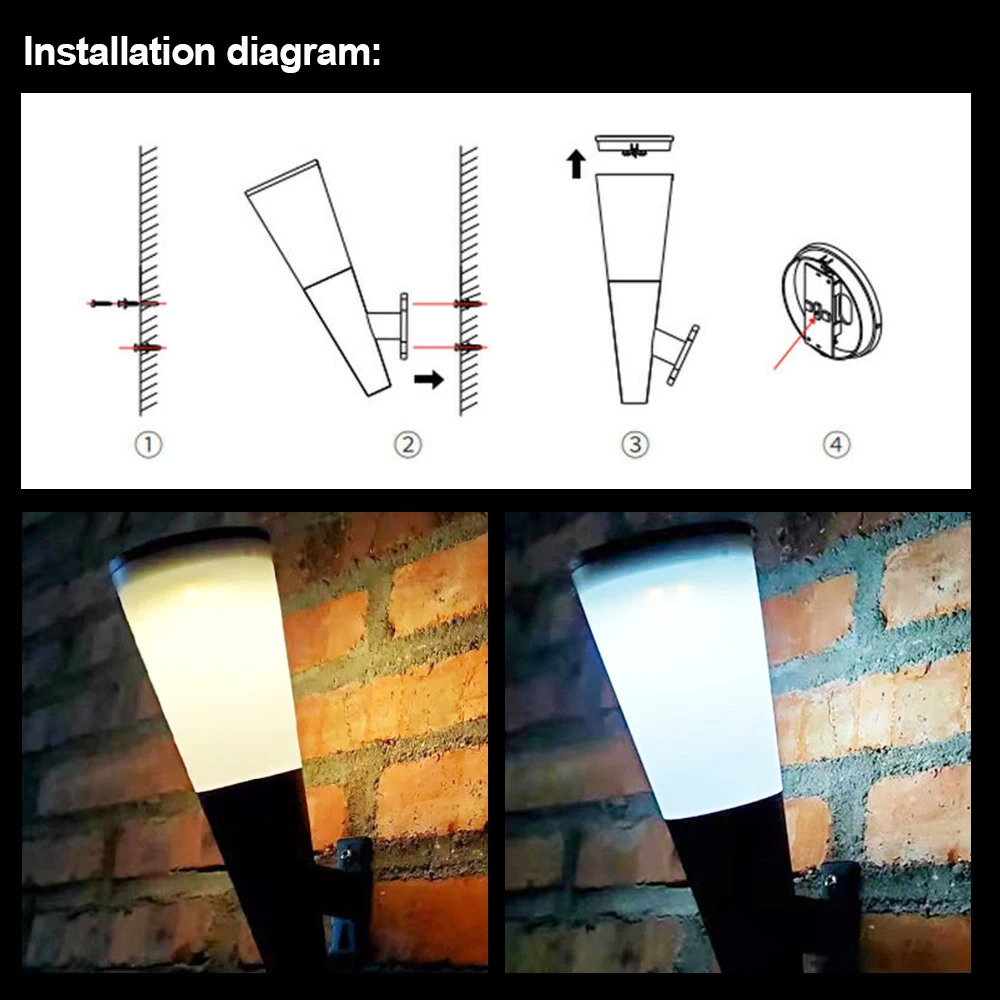 Installation diagram:

①

②

③

④