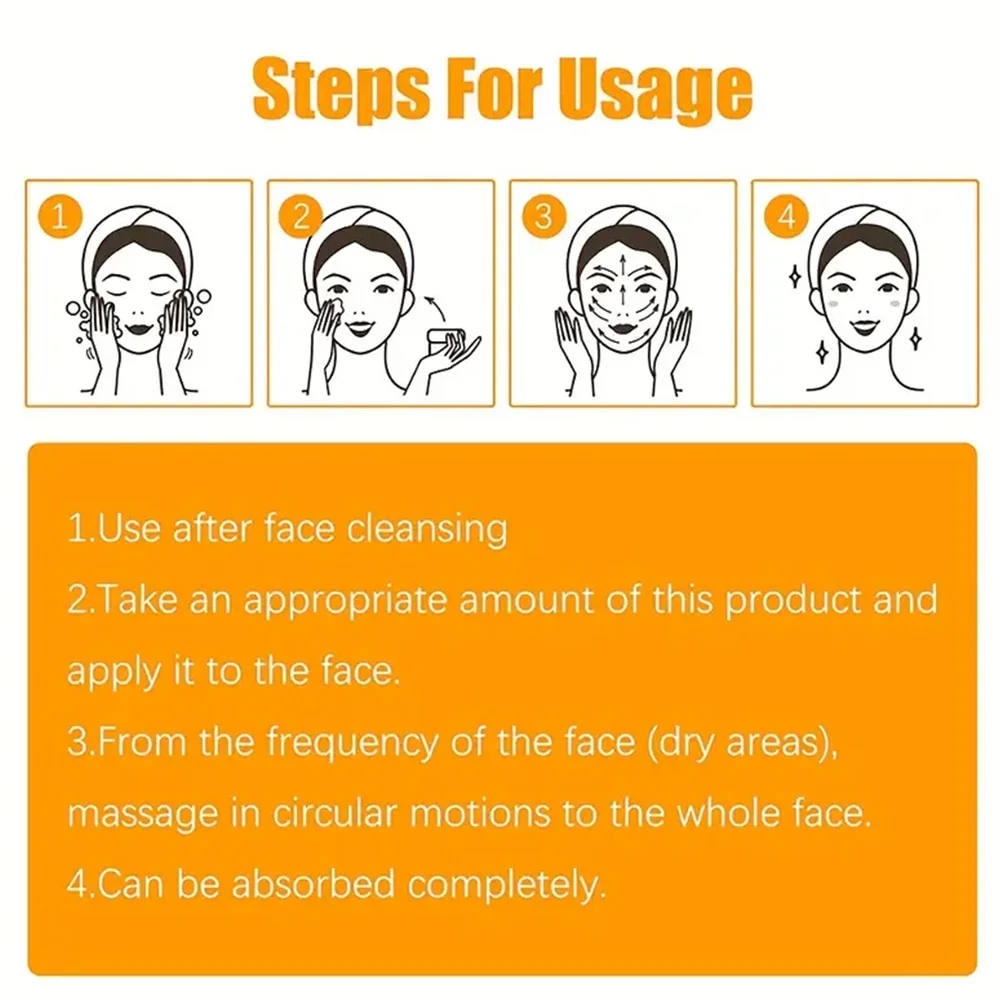 Steps For Usage

1

2

3

4

1.Use after face cleansing

2.Take an appropriate amount of this product and apply it to the face.

3.From the frequency of the face (dry areas), massage in circular motions to the whole face.

4.Can be absorbed completely.