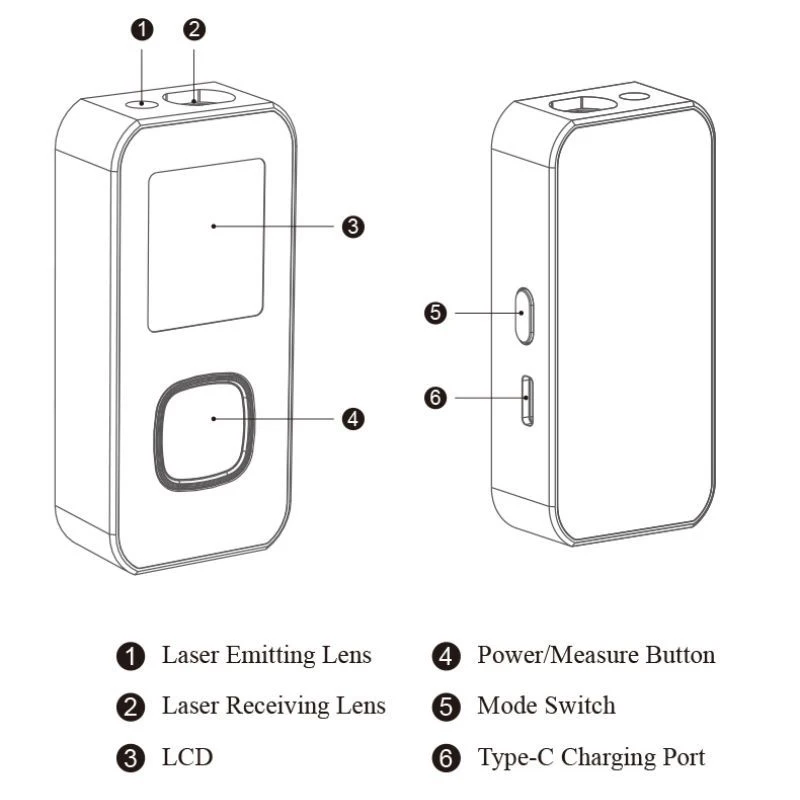 1
2
3
4
5
6

1 Laser Emitting Lens
2 Laser Receiving Lens
3 LCD

4 Power/Measure Button
5 Mode Switch
6 Type-C Charging Port