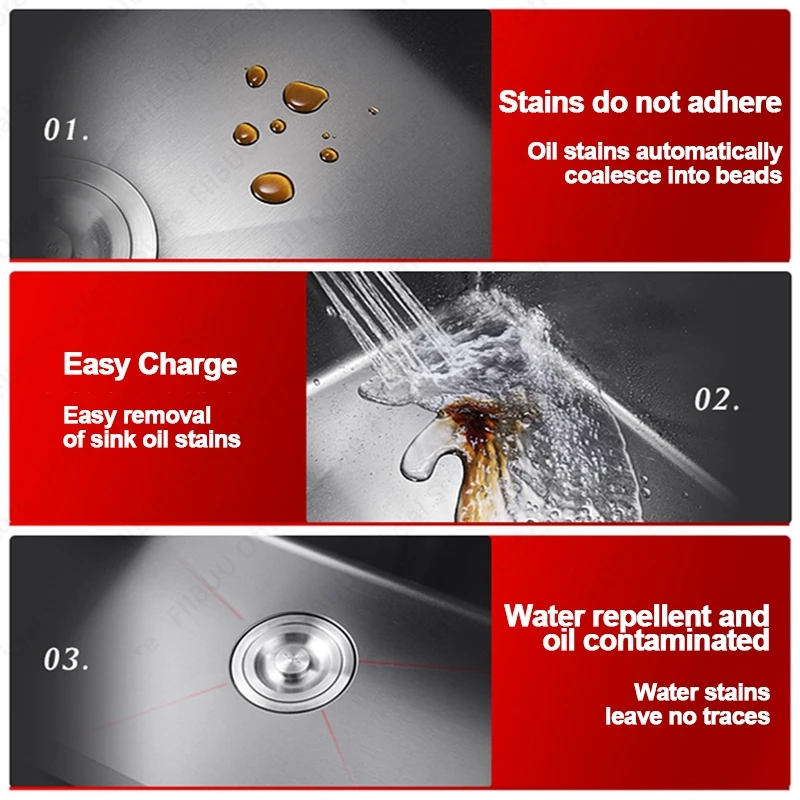 01.

Stains do not adhere

Oil stains automatically coalesce into beads

Easy Charge

Easy removal of sink oil stains

02.

03.

Water repellent and oil contaminated

Water stains leave no traces