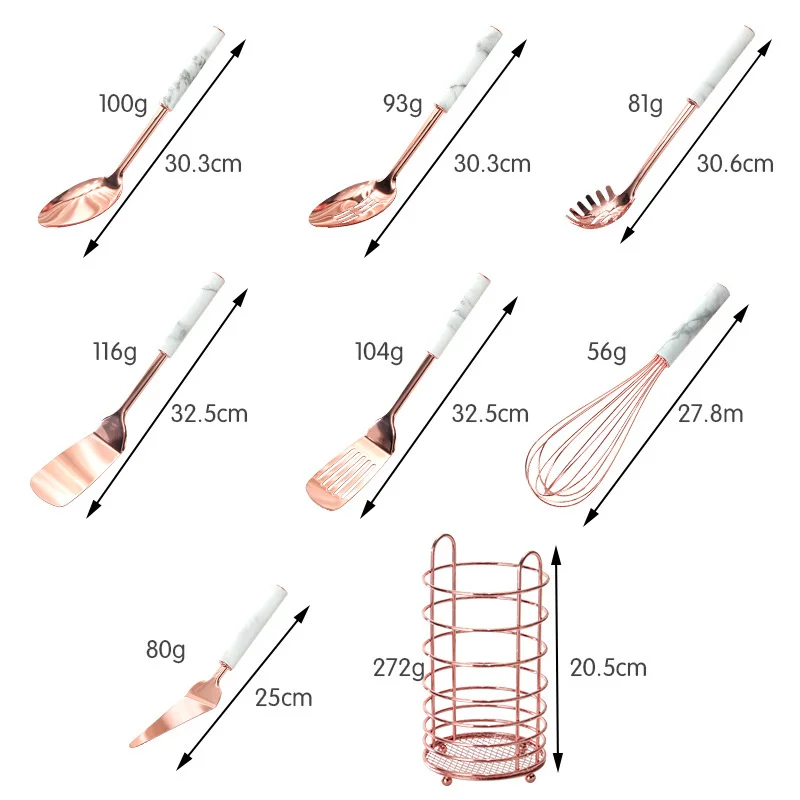 100g
30.3cm
93g
30.3cm
81g
30.6cm
116g
32.5cm
104g
32.5cm
56g
27.8m
80g
25cm
272g
20.5cm