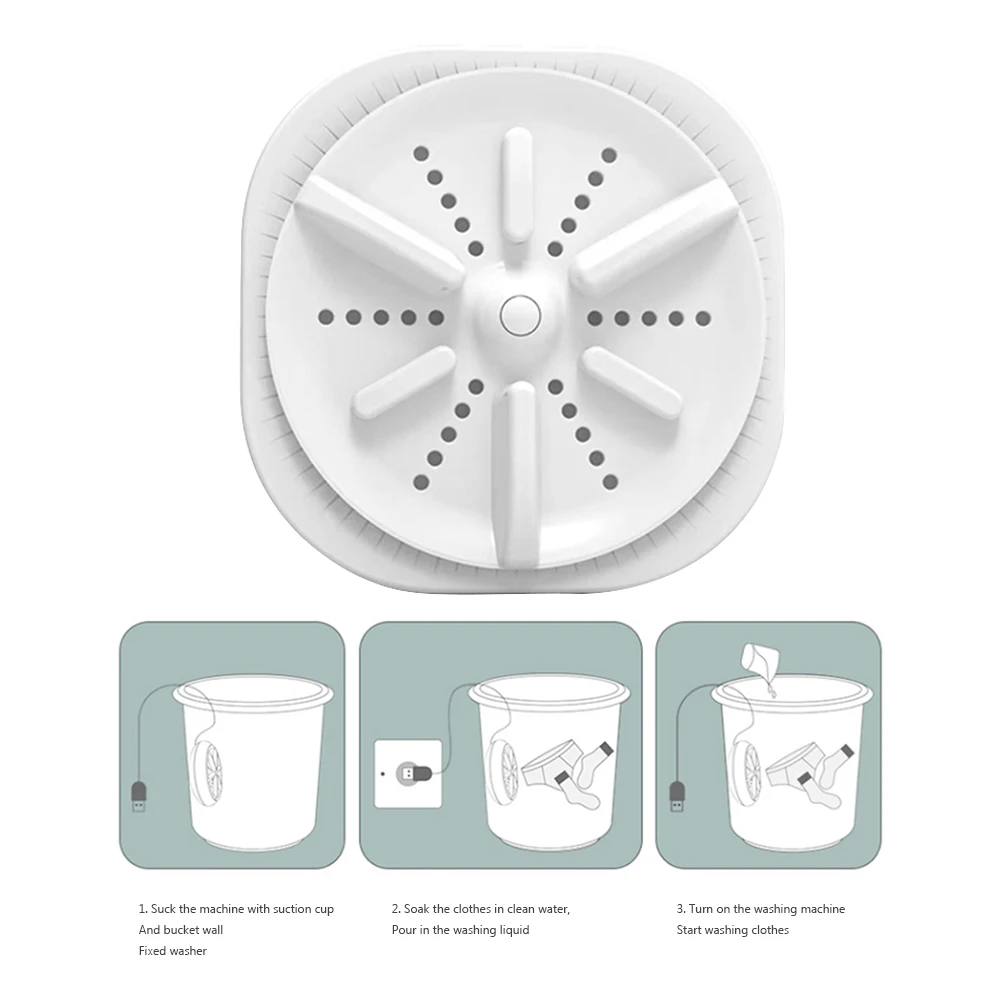 1. Suck the machine with suction cup
And bucket wall
Fixed washer

2. Soak the clothes in clean water,
Pour in the washing liquid

3. Turn on the washing machine
Start washing clothes