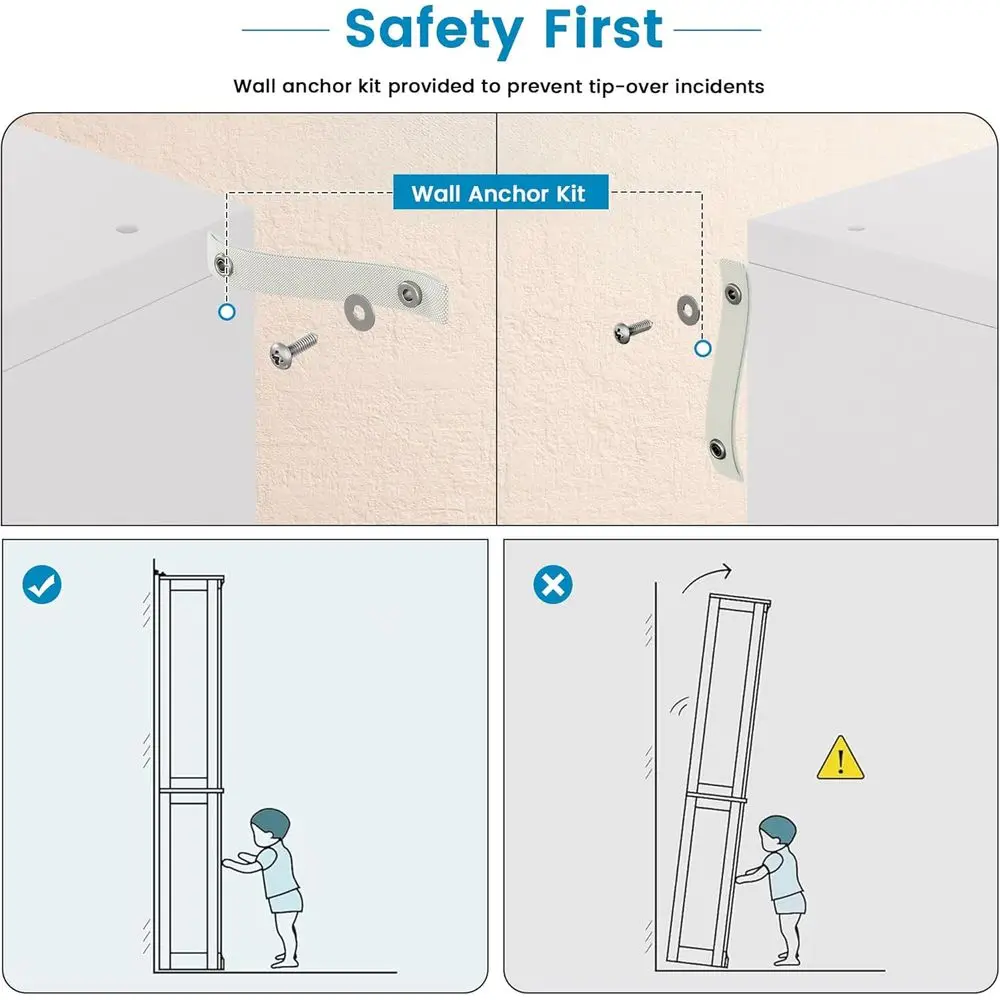 Safety First

Wall anchor kit provided to prevent tip-over incidents

Wall Anchor Kit

!